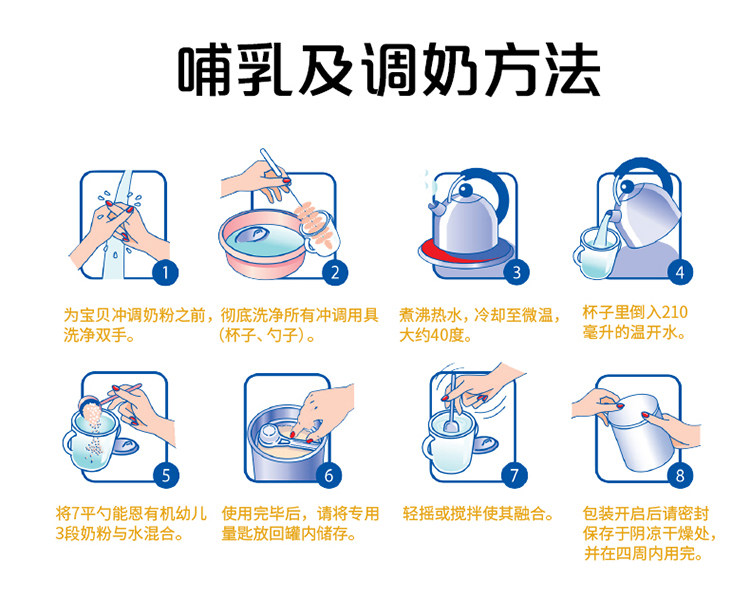 哺乳及调奶方法

1
为宝贝冲调奶粉之前，洗净双手。

2
彻底洗净所有冲调用具（杯子、勺子）。

3
煮沸热水，冷却至微温，大约40度。

4
杯子里倒入210毫升的温开水。

5
将7平勺能恩有机幼儿3段奶粉与水混合。

6
使用完毕后，请将专用量匙放回罐内储存。

7
轻摇或搅拌使其融合。

8
包装开启后请密封保存于阴凉干燥处，并在四周内用完。