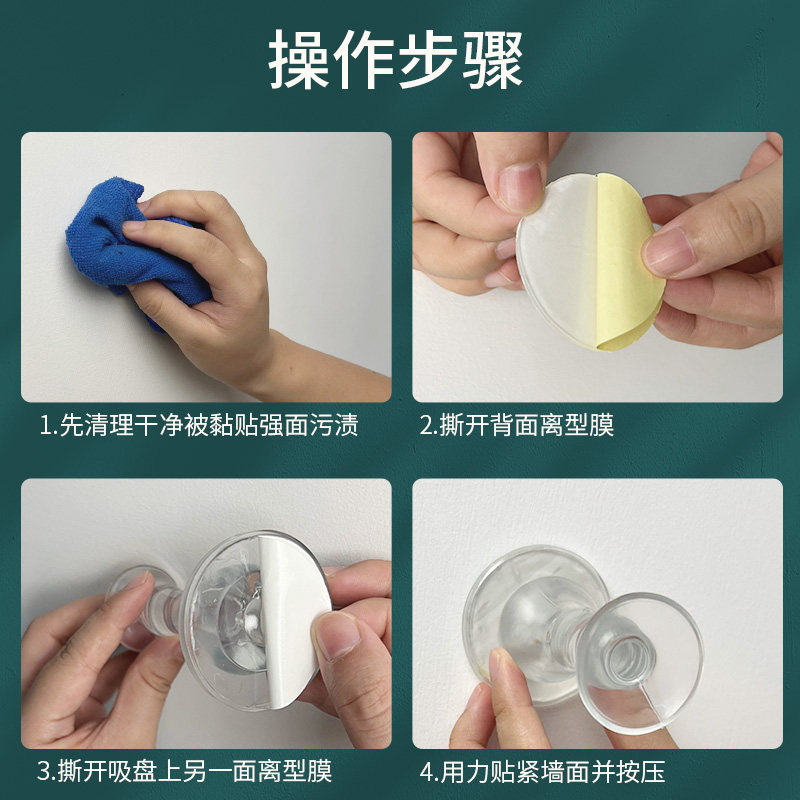 操作步骤

1.先清理干净被黏贴强面污渍

2.撕开背面离型膜

3.撕开吸盘上另一面离型膜

4.用力贴紧墙面并按压