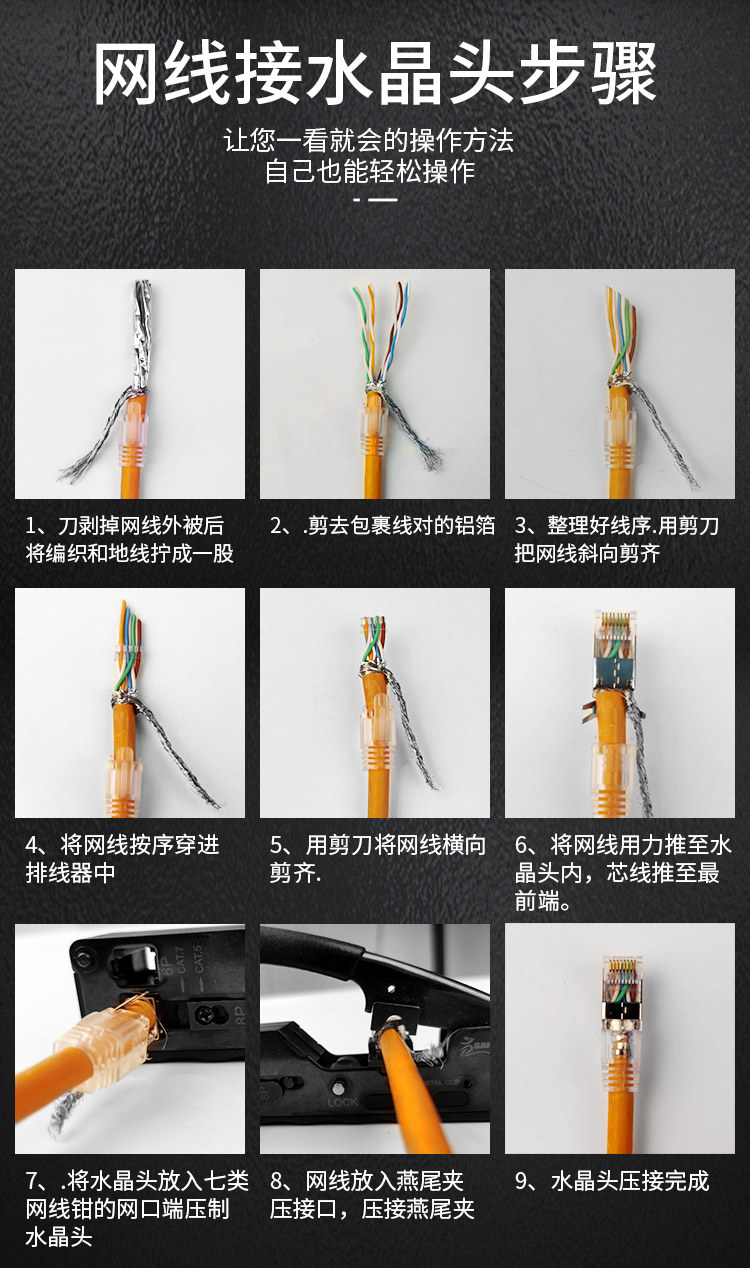 网线接水晶头步骤

让您一看就会的操作方法
自己也能轻松操作

1、刀剥掉网线外被后将编织和地线拧成一股

2、.剪去包裹线对的铝箔

3、整理好线序.用剪刀把网线斜向剪齐

4、将网线按序穿进排线器中

5、用剪刀将网线横向剪齐.

6、将网线用力推至水晶头内，芯线推至最前端。

8P
CAT7
CAT5
8P

LOCK

7、.将水晶头放入七类网线钳的网口端压制水晶头

8、网线放入燕尾夹压接口，压接燕尾夹

9、水晶头压接完成