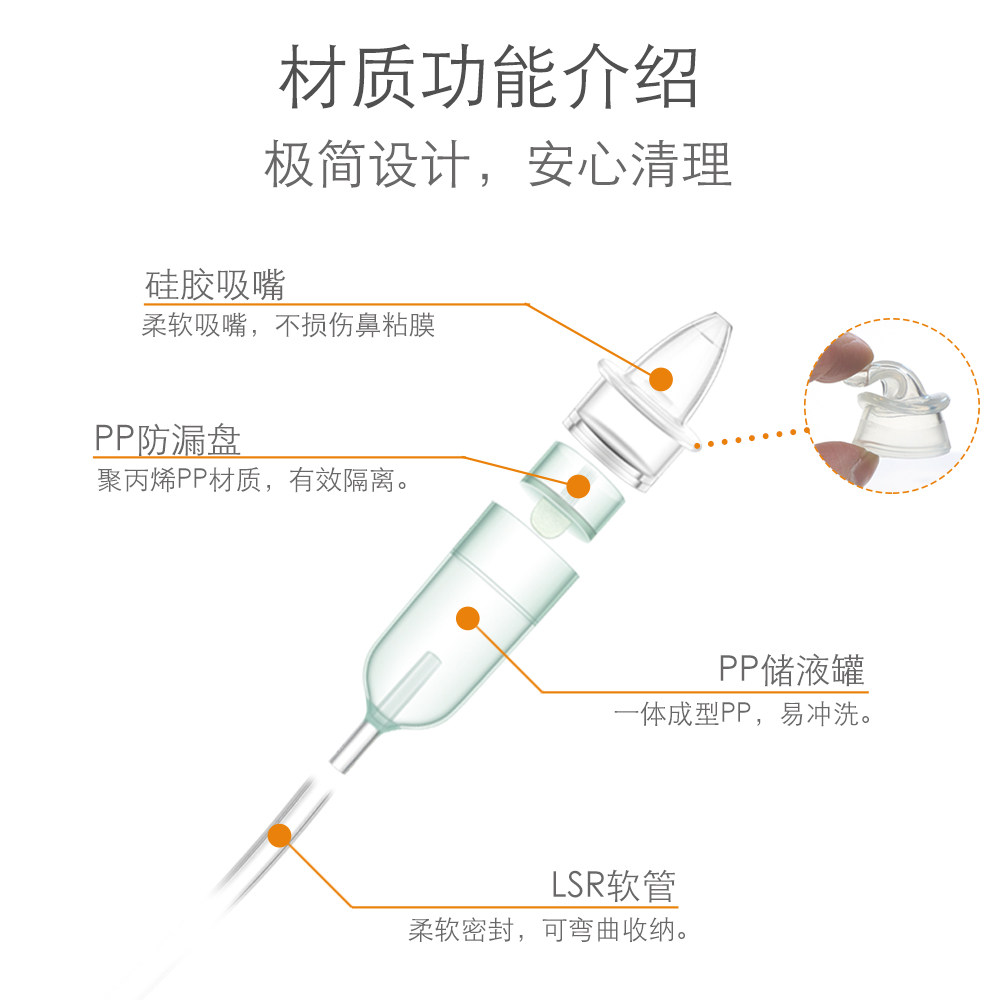 材质功能介绍

极简设计，安心清理

硅胶吸嘴
柔软吸嘴，不损伤鼻粘膜

PP防漏盘
聚丙烯PP材质，有效隔离。

PP储液罐
一体成型PP，易冲洗。

LSR软管
柔软密封，可弯曲收纳。