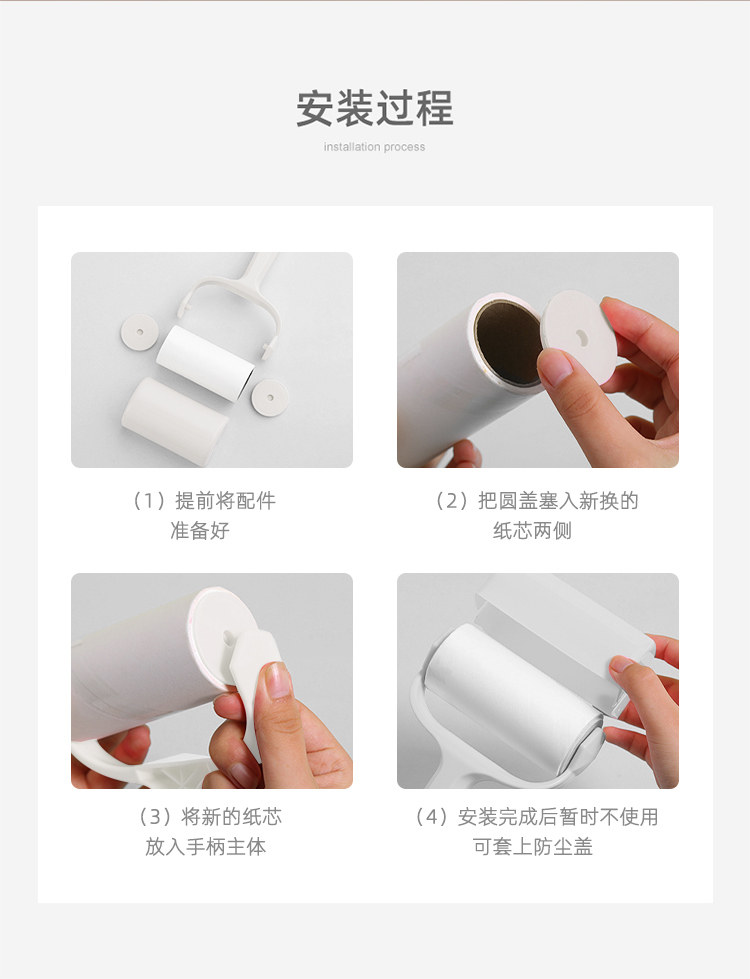 安装过程

installation process

（1）提前将配件准备好

（2）把圆盖塞入新换的纸芯两侧

（3）将新的纸芯放入手柄主体

（4）安装完成后暂时不使用可套上防尘盖