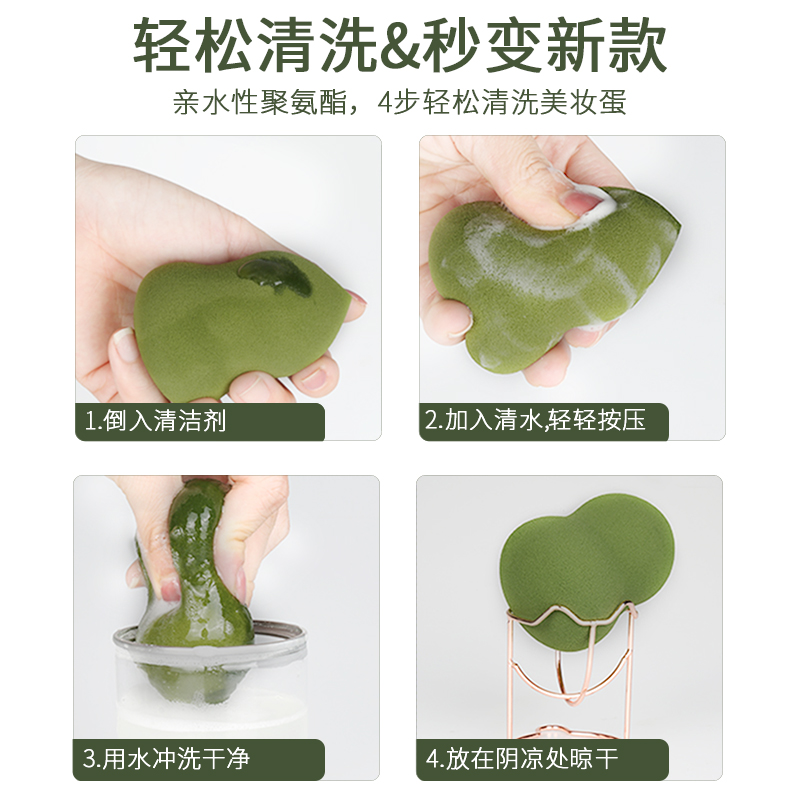 轻松清洗&秒变新款

亲水性聚氨酯，4步轻松清洗美妆蛋

1.倒入清洁剂

2.加入清水,轻轻按压

3.用水冲洗干净

4.放在阴凉处晾干