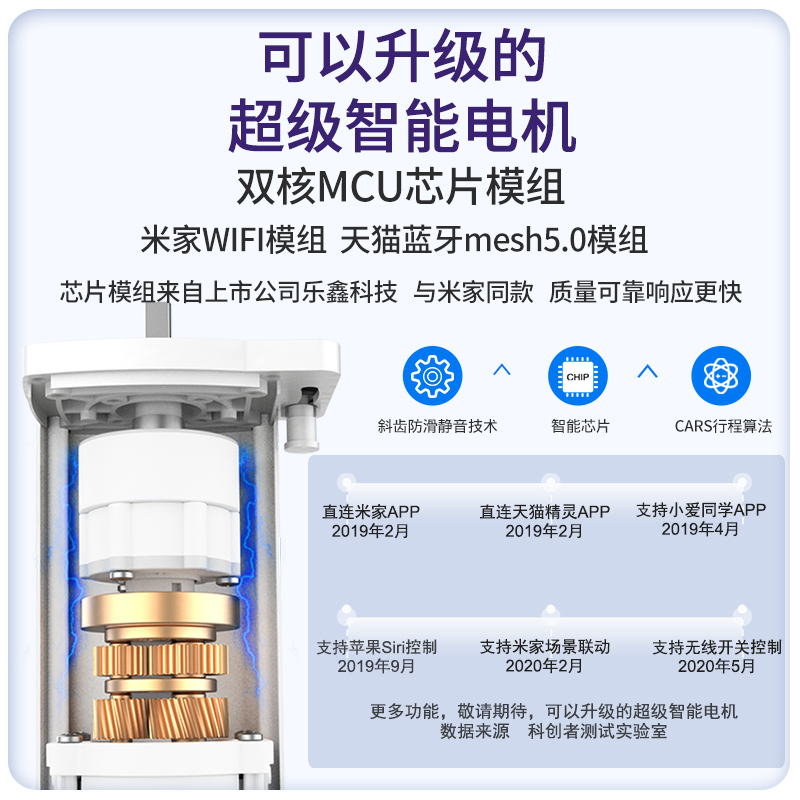 可以升级的
超级智能电机
双核MCU芯片模组
米家WIFI模组 天猫蓝牙mesh5.0模组
芯片模组来自上市公司乐鑫科技 与米家同款 质量可靠响应更快

CHIP

斜齿防滑静音技术 智能芯片 CARS行程算法

直连米家APP
2019年2月

直连天猫精灵APP
2019年2月

支持小爱同学APP
2019年4月

支持苹果Siri控制
2019年9月

支持米家场景联动
2020年2月

支持无线开关控制
2020年5月

更多功能，敬请期待，可以升级的超级智能电机
数据来源 科创者测试实验室