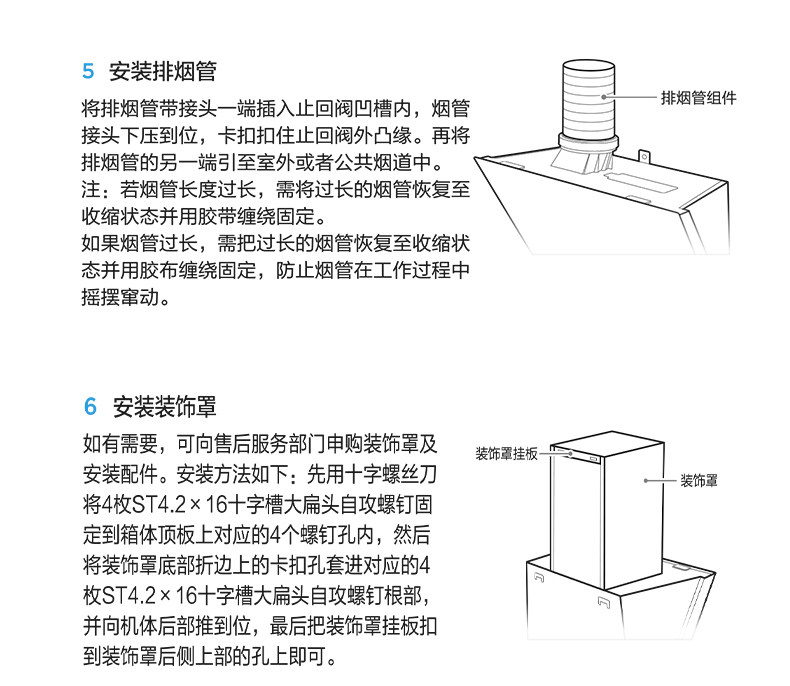 5 安装排烟管

将排烟管带接头一端插入止回阀凹槽内，烟管接头下压到位，卡扣扣住止回阀外凸缘。再将排烟管的另一端引至室外或者公共烟道中。
注：若烟管长度过长，需将过长的烟管恢复至收缩状态并用胶带缠绕固定。
如果烟管过长，需把过长的烟管恢复至收缩状态并用胶布缠绕固定，防止烟管在工作过程中摇摆窜动。

排烟管组件

6 安装装饰罩

如有需要，可向售后服务部门申购装饰罩及安装配件。安装方法如下：先用十字螺丝刀将4枚ST4.2×16十字槽大扁头自攻螺钉固定到箱体顶板上对应的4个螺钉孔内，然后将装饰罩底部折边上的卡扣孔套进对应的4枚ST4.2×16十字槽大扁头自攻螺钉根部，并向机体后部推到位，最后把装饰罩挂板扣到装饰罩后侧上部的孔上即可。

装饰罩挂板
装饰罩