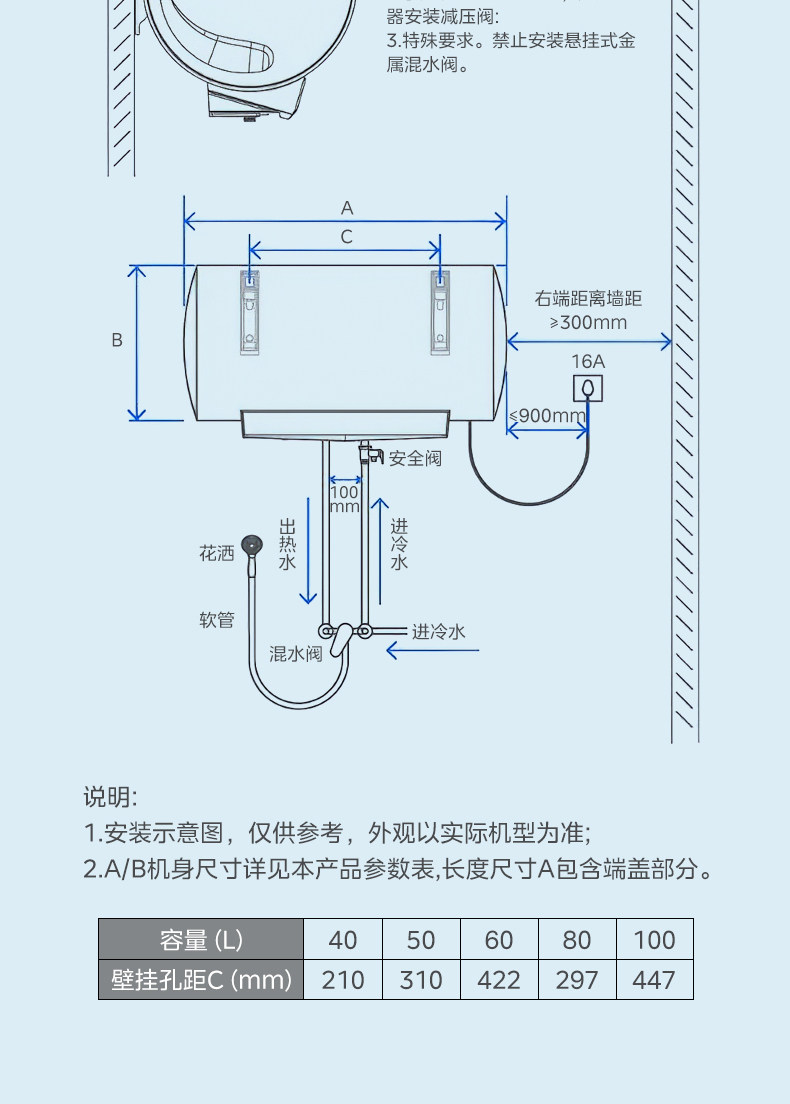 器安装减压阀;
3.特殊要求。禁止安装悬挂式金属混水阀。

A
C
B
右端距离墙距
≥300mm
16A
≤900mm
安全阀
100 mm
出热水
进冷水
花洒
软管
混水阀
进冷水

说明:
1.安装示意图，仅供参考，外观以实际机型为准;
2.A/B机身尺寸详见本产品参数表,长度尺寸A包含端盖部分。

| 容量 (L) | 40 | 50 | 60 | 80 | 100 |
|---|---|---|---|---|---|
| 壁挂孔距C (mm) | 210 | 310 | 422 | 297 | 447 |