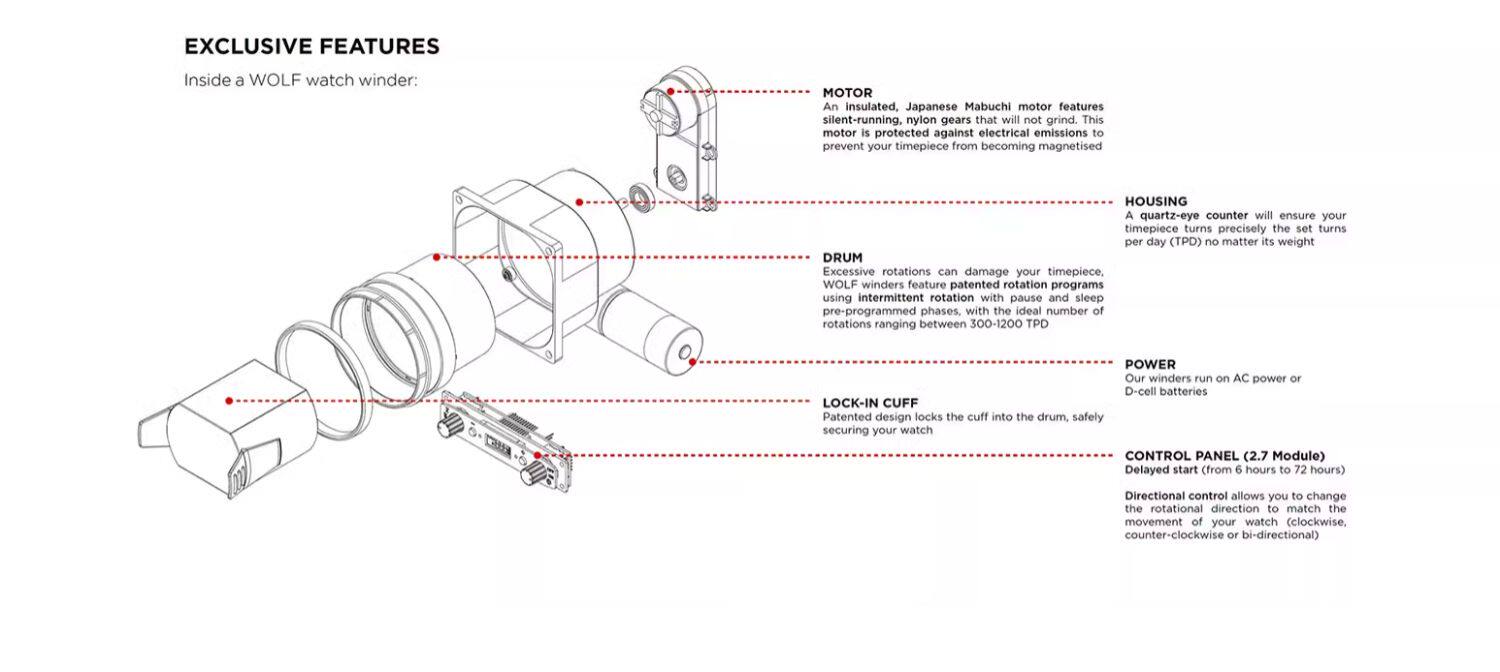 EXCLUSIVE FEATURES

Inside a WOLF watch winder:

MOTOR
An insulated, Japanese Mabuchi motor features silent-running, nylon gears that will not grind. This motor is protected against electrical emissions to prevent your timepiece from becoming magnetised

HOUSING
A quartz-eye counter will ensure your timepiece turns precisely the set turns per day (TPD) no matter its weight

DRUM
Excessive rotations can damage your timepiece, WOLF winders feature patented rotation programs using intermittent rotation with pause and sleep pre-programmed phases, with the ideal number of rotations ranging between 300-1200 TPD

POWER
Our winders run on AC power or D-cell batteries

LOCK-IN CUFF
Patented design locks the cuff into the drum, safely securing your watch

CONTROL PANEL (2.7 Module)
Delayed start (from 6 hours to 72 hours)

Directional control allows you to change the rotational direction to match the movement of your watch (clockwise, counter-clockwise or bi-directional)