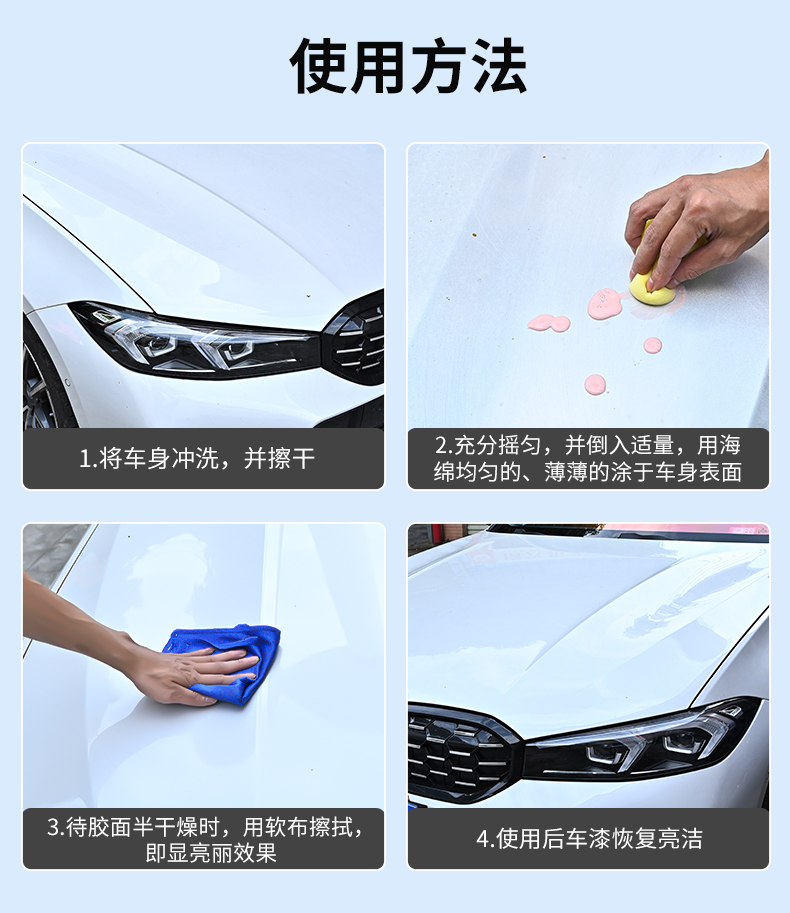 使用方法

1.将车身冲洗，并擦干

2.充分摇匀，并倒入适量，用海绵均匀的、薄薄的涂于车身表面

3.待胶面半干燥时，用软布擦拭，即显亮丽效果

4.使用后车漆恢复亮洁