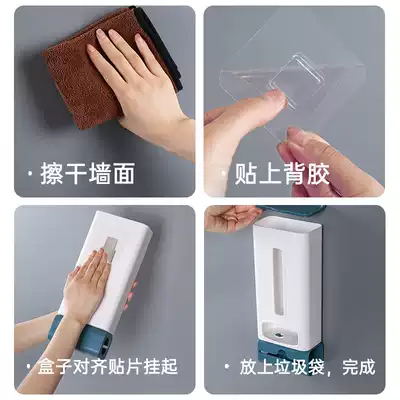 · 擦干墙面

· 贴上背胶

· 盒子对齐贴片挂起

· 放上垃圾袋，完成