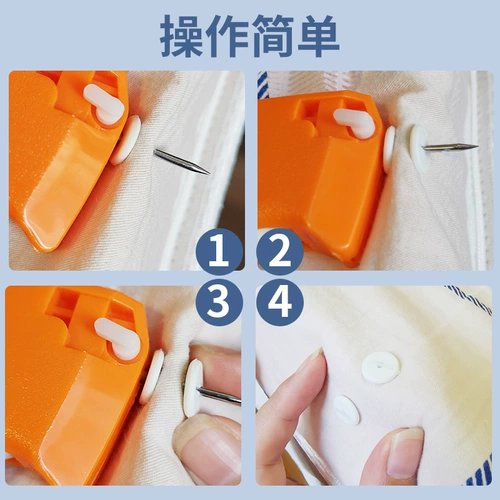 操作简单

1

2

3

4