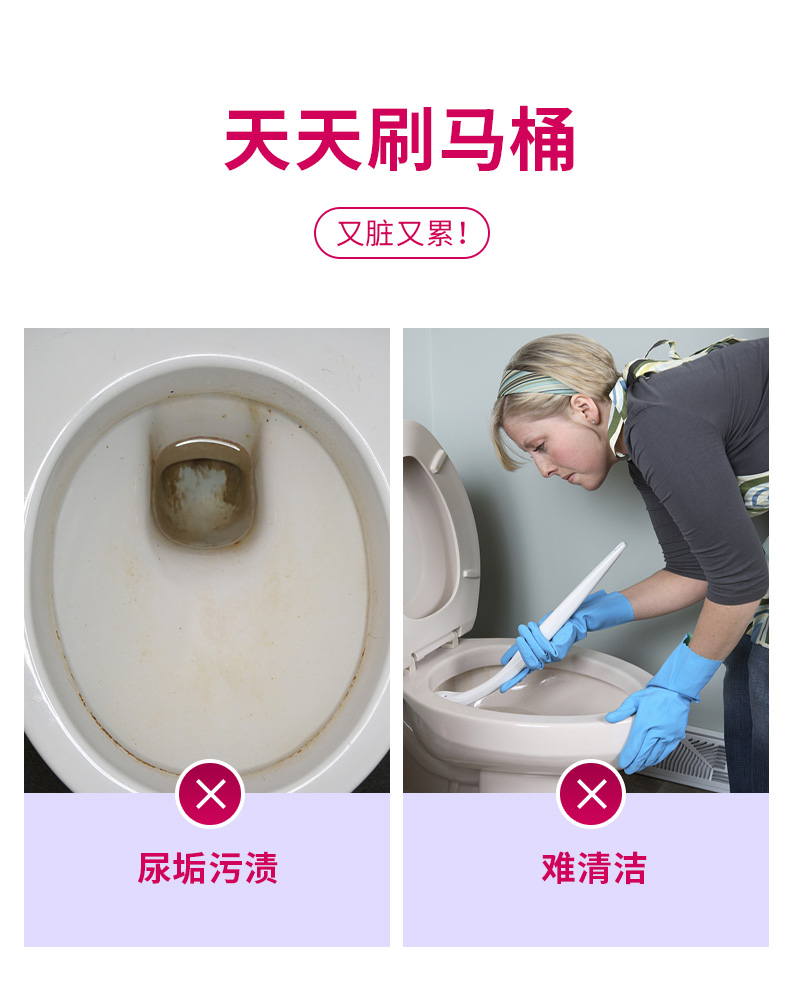 天天刷马桶

又脏又累!

尿垢污渍

难清洁