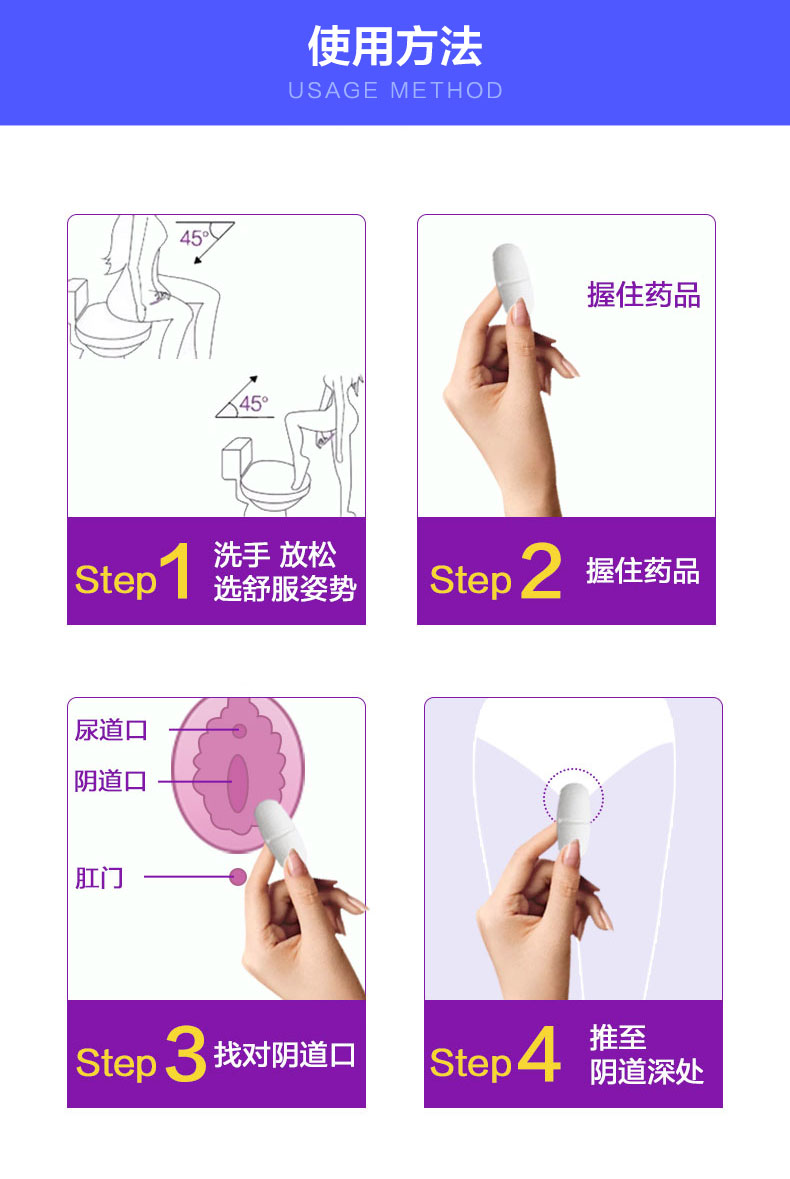 使用方法
USAGE METHOD

45°
45°

Step 1 洗手 放松 选舒服姿势

握住药品

Step 2 握住药品

尿道口
阴道口
肛门

Step 3 找对阴道口

Step 4 推至 阴道深处