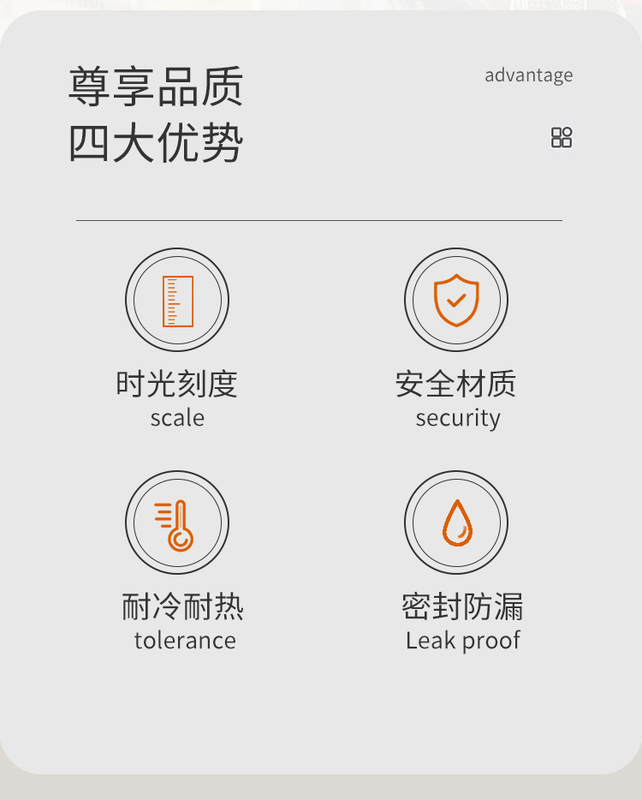 尊享品质
四大优势

advantage

时光刻度
scale

安全材质
security

耐冷耐热
tolerance

密封防漏
Leak proof