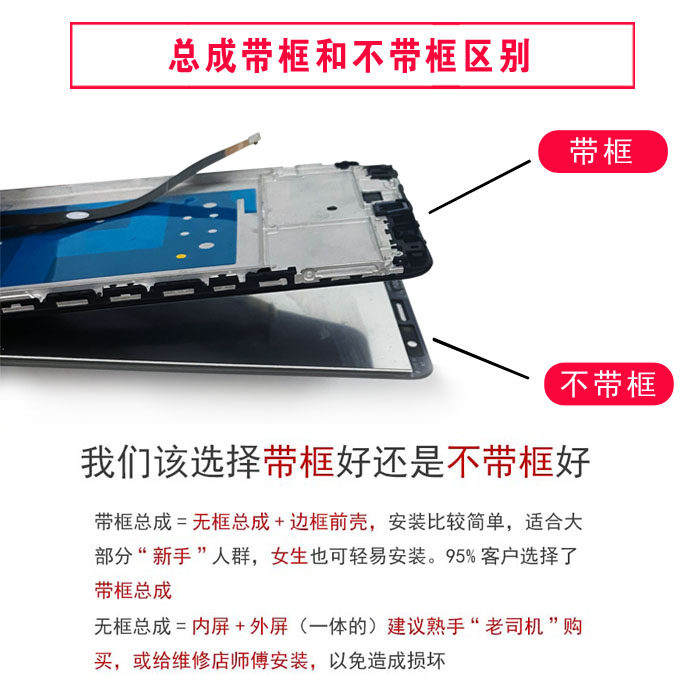 总成带框和不带框区别

带框

不带框

我们该选择带框好还是不带框好

带框总成 = 无框总成 + 边框前壳，安装比较简单，适合大部分“新手”人群，女生也可轻易安装。95% 客户选择了带框总成

无框总成 = 内屏 + 外屏（一体的）建议熟手“老司机”购买，或给维修店师傅安装，以免造成损坏