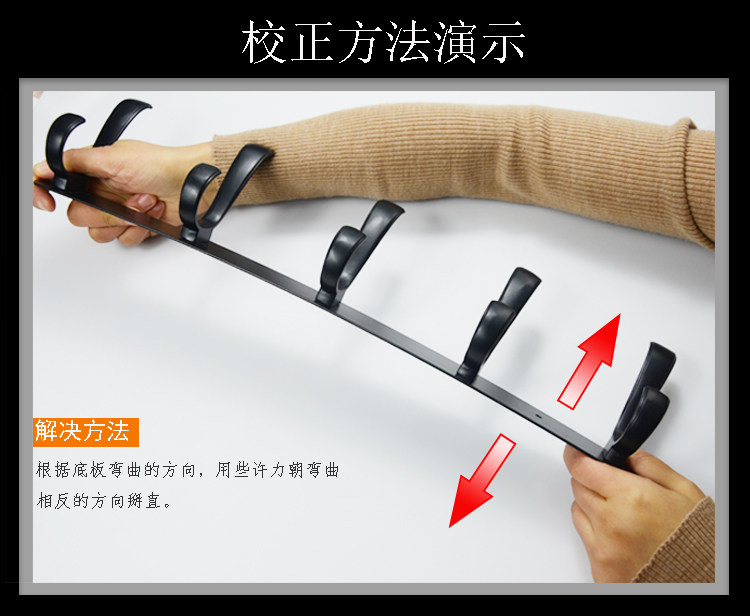 校正方法演示

解决方法

根据底板弯曲的方向，用些许力朝弯曲相反的方向掰直。