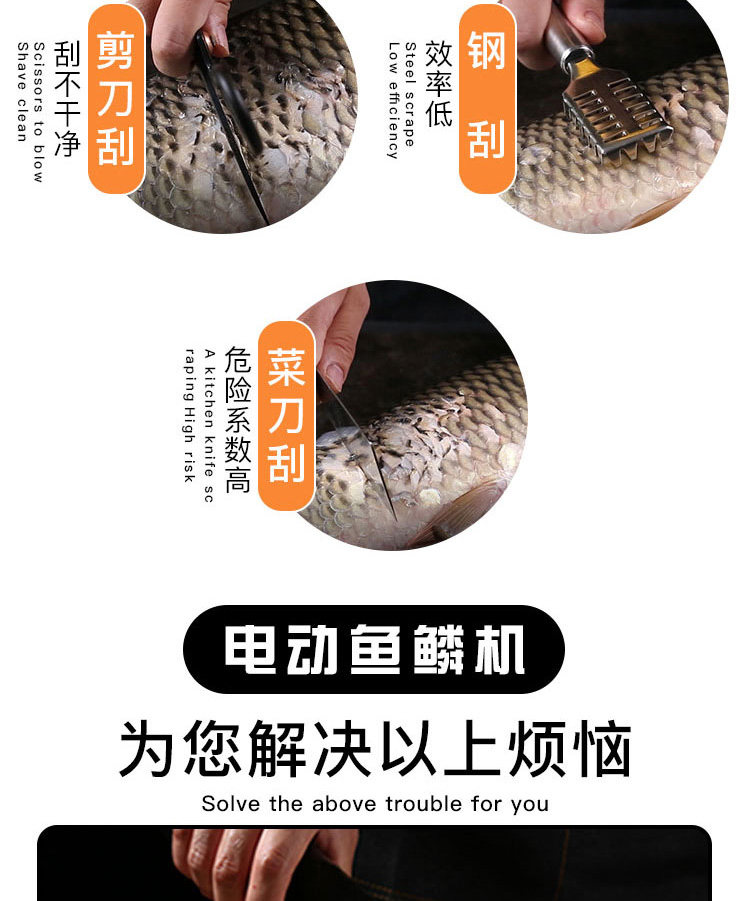 剪刀刮

刮不干净

Scissors to blow Shave clean

钢刮

效率低

Steel scrape Low efficiency

菜刀刮

危险系数高

A kitchen knife scraping High risk

电动鱼鳞机

为您解决以上烦恼

Solve the above trouble for you