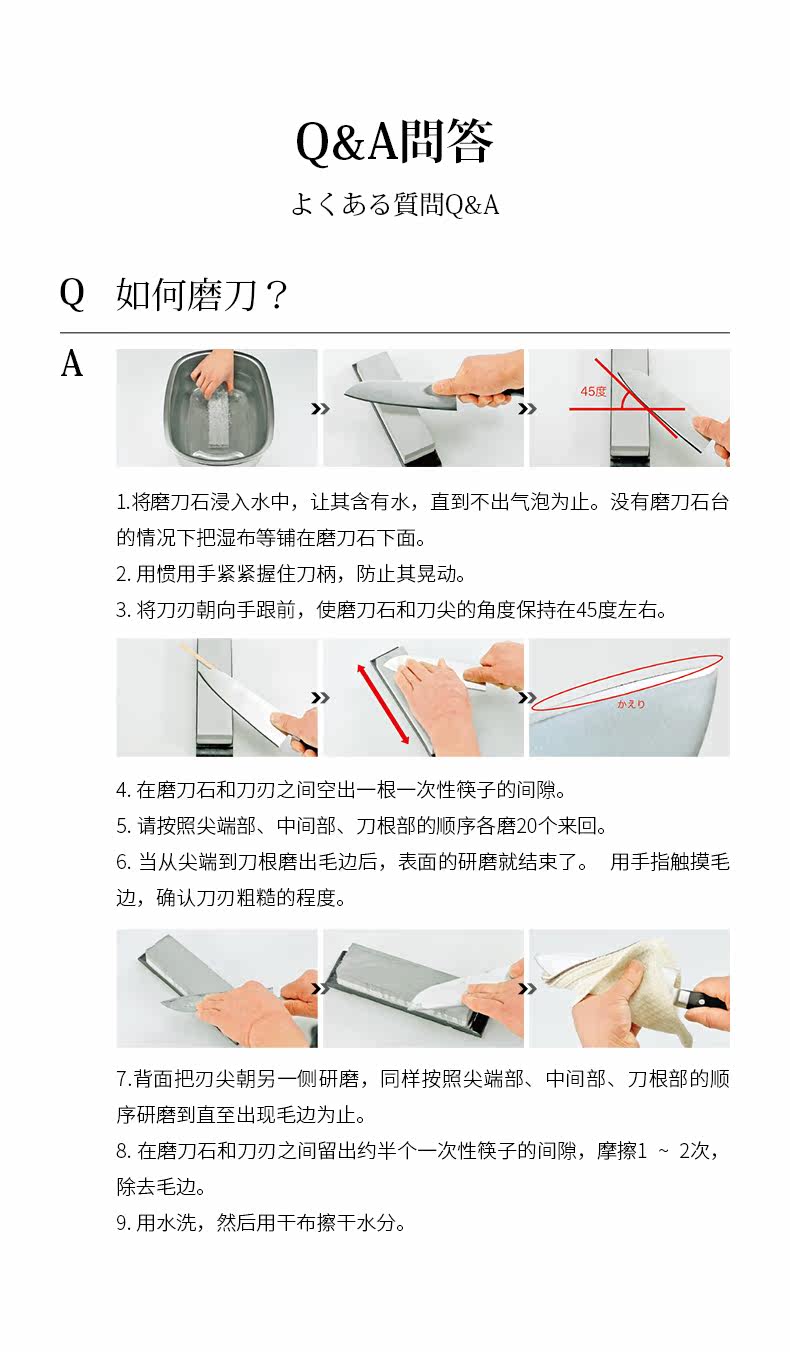 Q&A問答

よくある質問Q&A

Q 如何磨刀？

A

45度

1.将磨刀石浸入水中，让其含有水，直到不出气泡为止。没有磨刀石台的情况下把湿布等铺在磨刀石下面。

2. 用惯用手紧紧握住刀柄，防止其晃动。

3. 将刀刃朝向手跟前，使磨刀石和刀尖的角度保持在45度左右。

かえり

4. 在磨刀石和刀刃之间空出一根一次性筷子的间隙。

5. 请按照尖端部、中间部、刀根部的顺序各磨20个来回。

6. 当从尖端到刀根磨出毛边后，表面的研磨就结束了。 用手指触摸毛边，确认刀刃粗糙的程度。

7.背面把刃尖朝另一侧研磨，同样按照尖端部、中间部、刀根部的顺序研磨到直至出现毛边为止。

8. 在磨刀石和刀刃之间留出约半个一次性筷子的间隙，摩擦1 ~ 2次，除去毛边。

9. 用水洗，然后用干布擦干水分。