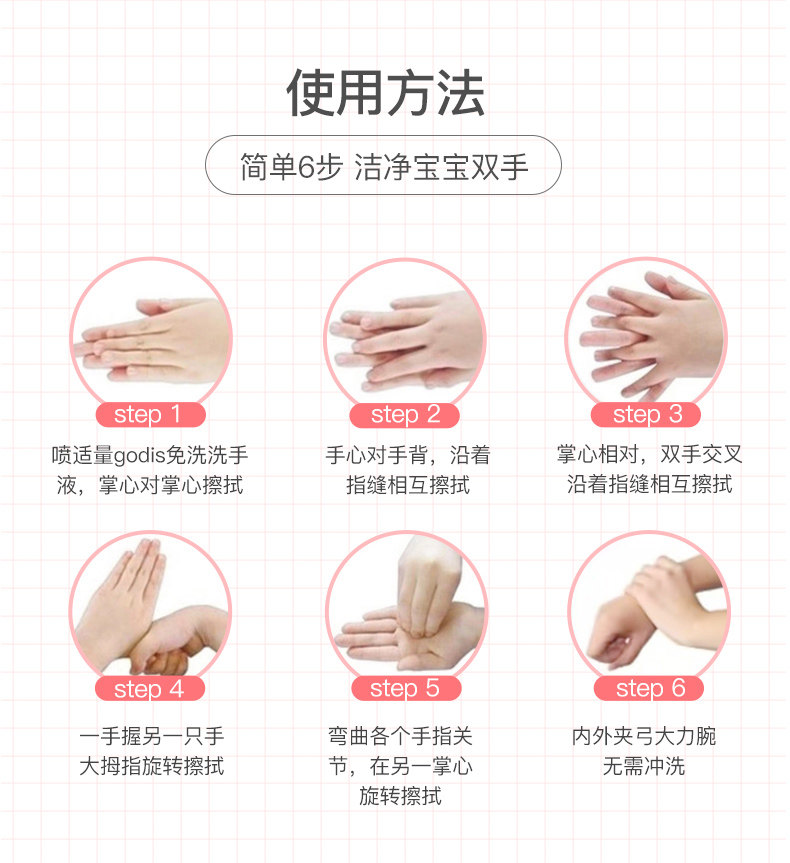 使用方法

简单6步 洁净宝宝双手

step 1

喷适量godis免洗洗手液，掌心对掌心擦拭

step 2

手心对手背，沿着指缝相互擦拭

step 3

掌心相对，双手交叉沿着指缝相互擦拭

step 4

一手握另一只手大拇指旋转擦拭

step 5

弯曲各个手指关节，在另一掌心旋转擦拭

step 6

内外夹弓大力腕无需冲洗