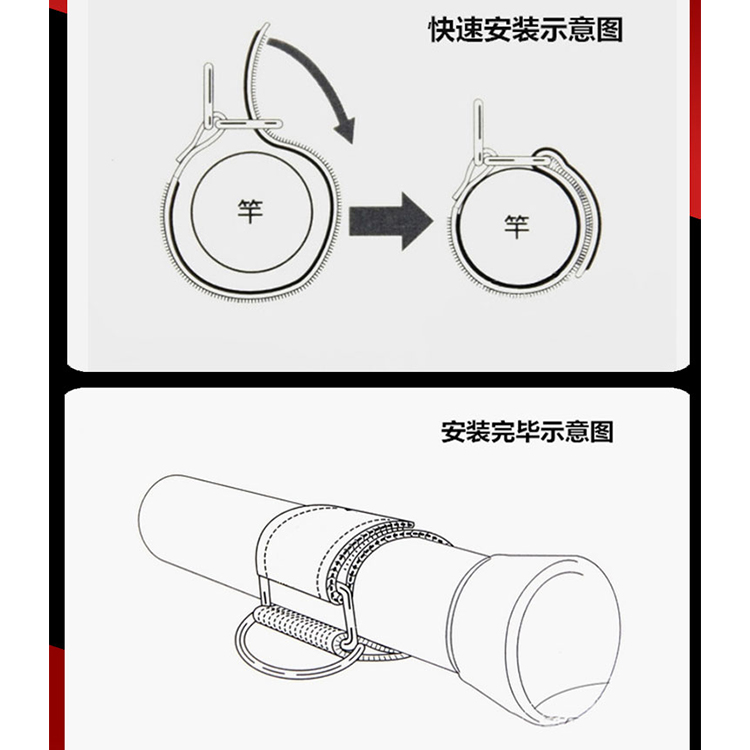 快速安装示意图

竿

竿

安装完毕示意图