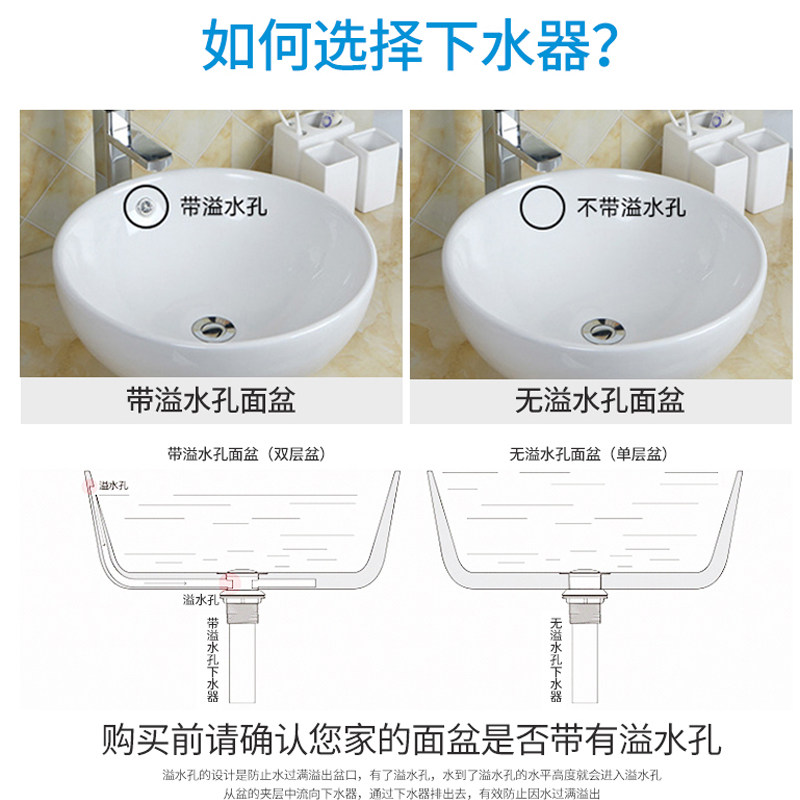 如何选择下水器?

带溢水孔

不带溢水孔

带溢水孔面盆

无溢水孔面盆

带溢水孔面盆（双层盆）

溢水孔

溢水孔

带溢水孔下水器

无溢水孔面盆（单层盆）

无溢水孔下水器

购买前请确认您家的面盆是否带有溢水孔

溢水孔的设计是防止水过满溢出盆口，有了溢水孔，水到了溢水孔的水平高度就会进入溢水孔从盆的夹层中流向下水器，通过下水器排出去，有效防止因水过满溢出