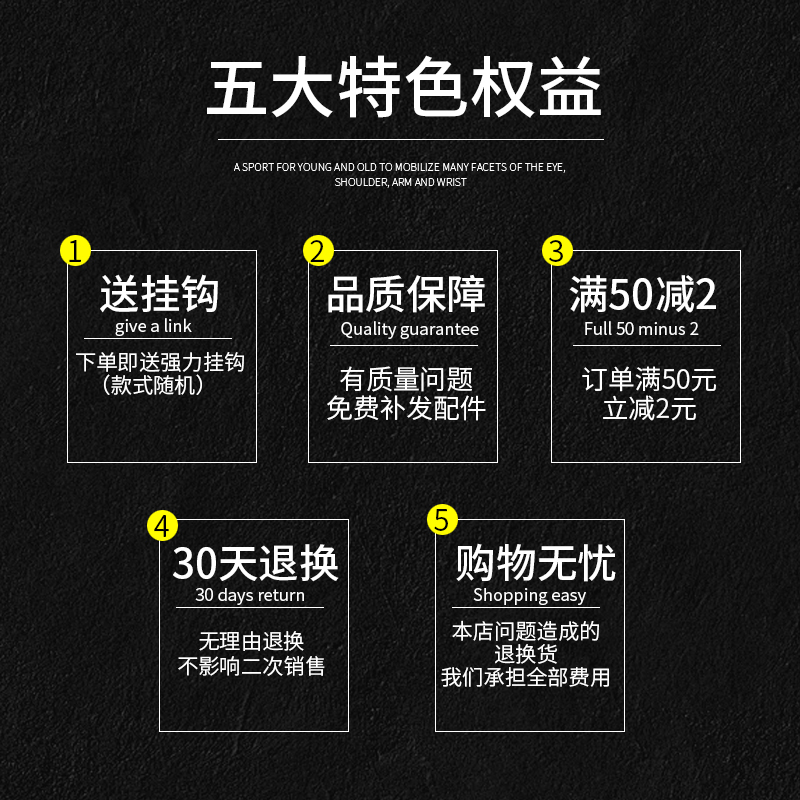 五大特色权益

A SPORT FOR YOUNG AND OLD TO MOBILIZE MANY FACETS OF THE EYE, SHOULDER, ARM AND WRIST

1
送挂钩
give a link
下单即送强力挂钩
(款式随机)

2
品质保障
Quality guarantee
有质量问题
免费补发配件

3
满50减2
Full 50 minus 2
订单满50元
立减2元

4
30天退换
30 days return
无理由退换
不影响二次销售

5
购物无忧
Shopping easy
本店问题造成的
退换货
我们承担全部费用