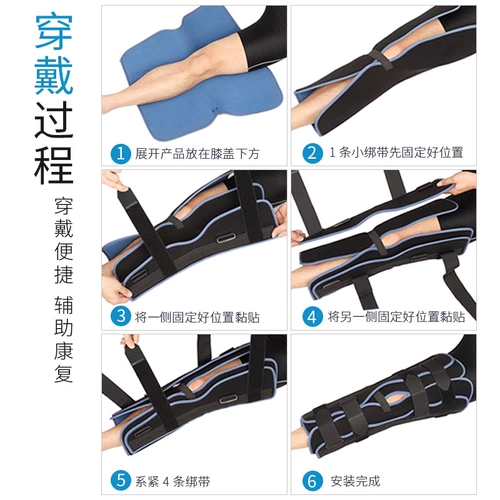 穿戴过程

穿戴便捷 辅助康复

1 展开产品放在膝盖下方

2 1 条小绑带先固定好位置

3 将一侧固定好位置黏贴

4 将另一侧固定好位置黏贴

5 系紧 4 条绑带

6 安装完成