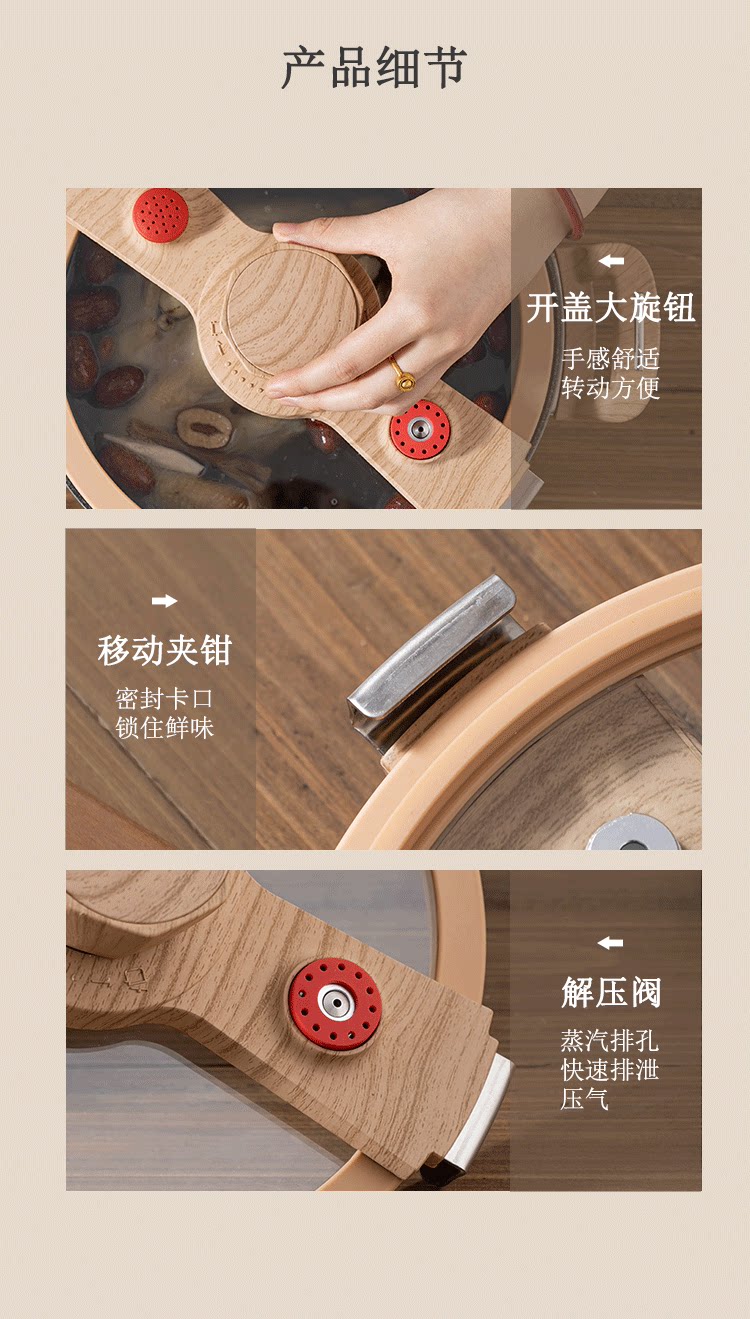 产品细节

开盖大旋钮

手感舒适
转动方便

移动夹钳

密封卡口
锁住鲜味

解压阀

蒸汽排孔
快速排泄
压气