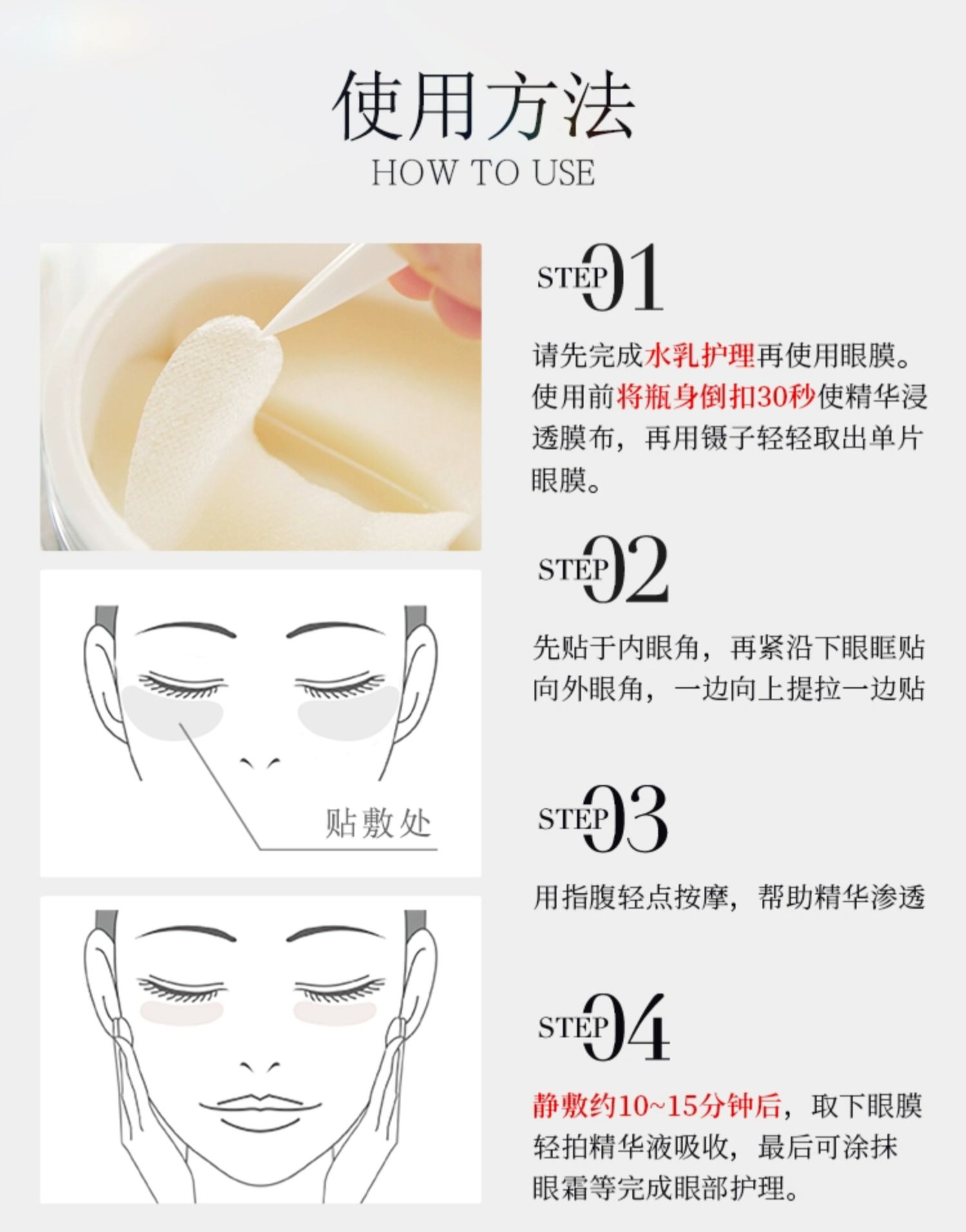 使用方法
HOW TO USE

STEP 01

请先完成水乳护理再使用眼膜。使用前将瓶身倒扣30秒使精华浸透膜布，再用镊子轻轻取出单片眼膜。

STEP 02

先贴于内眼角，再紧沿下眼眶贴向外眼角，一边向上提拉一边贴

贴敷处

STEP 03

用指腹轻点按摩，帮助精华渗透

STEP 04

静敷约10~15分钟后，取下眼膜轻拍精华液吸收，最后可涂抹眼霜等完成眼部护理。