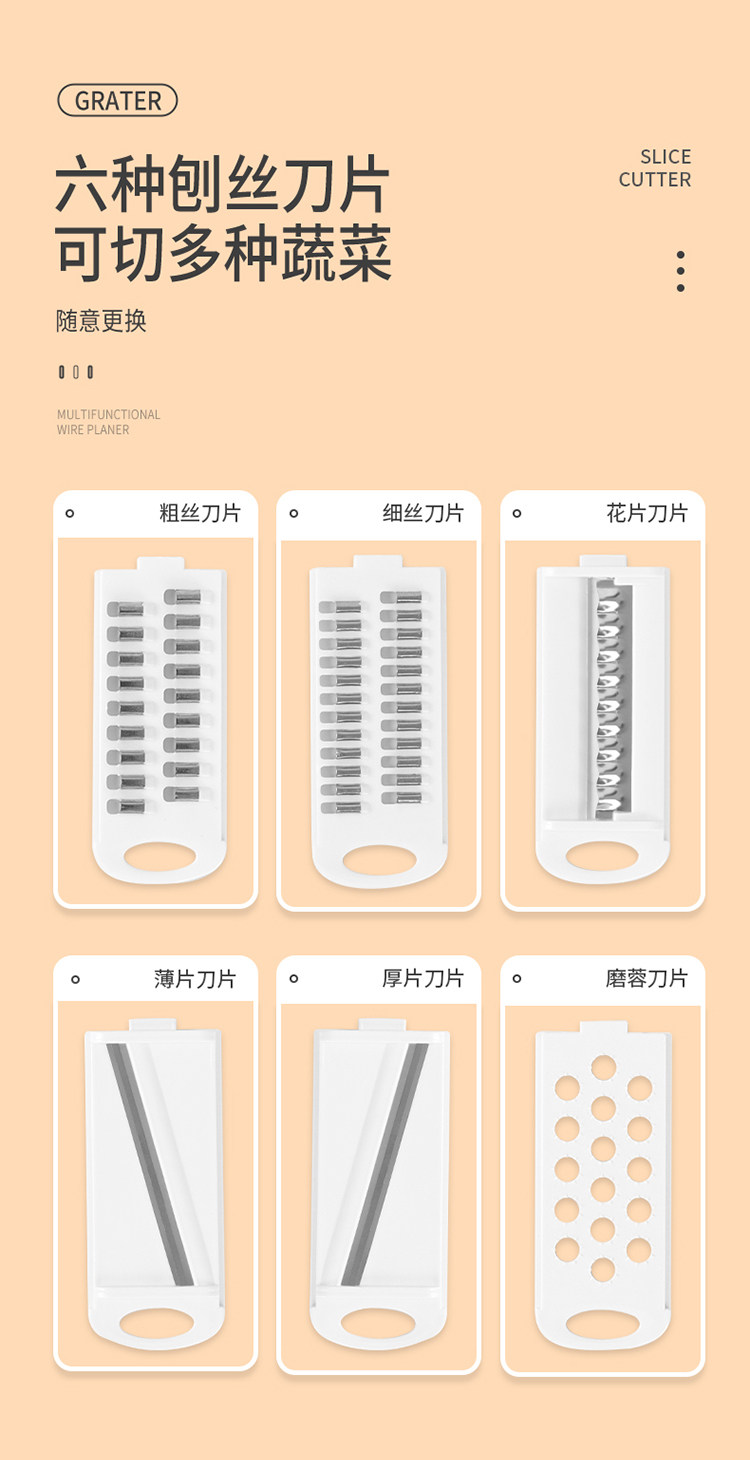 GRATER

六种刨丝刀片
可切多种蔬菜

SLICE
CUTTER

随意更换

MULTIFUNCTIONAL
WIRE PLANER

粗丝刀片

细丝刀片

花片刀片

薄片刀片

厚片刀片

磨蓉刀片