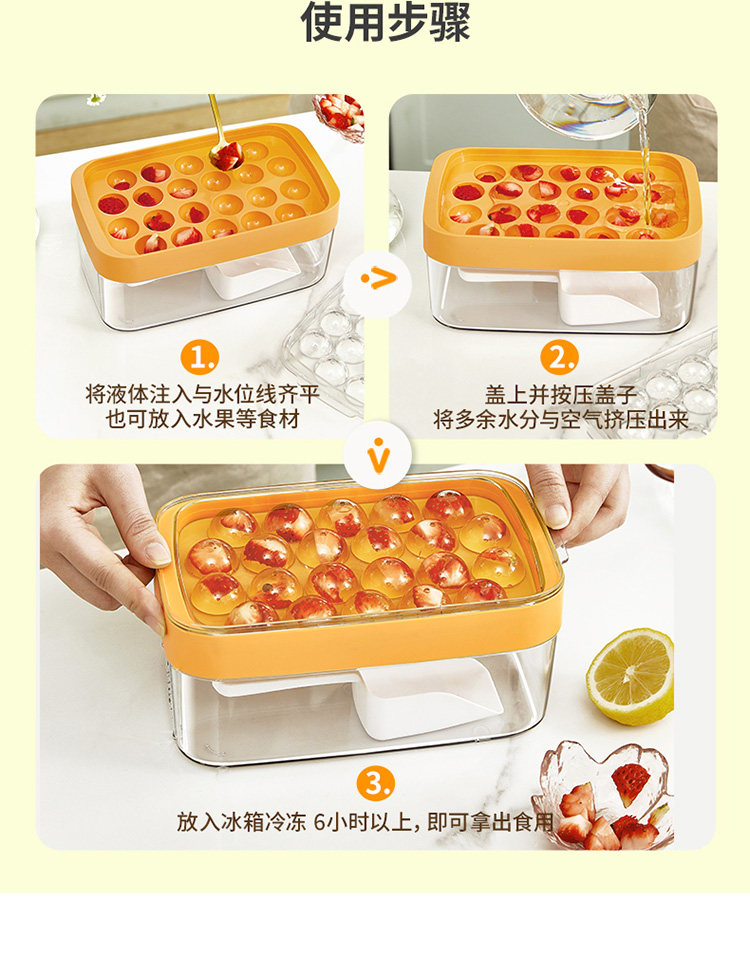 使用步骤

1.
将液体注入与水位线齐平
也可放入水果等食材

2.
盖上并按压盖子
将多余水分与空气挤压出来

3.
放入冰箱冷冻 6小时以上，即可拿出食用