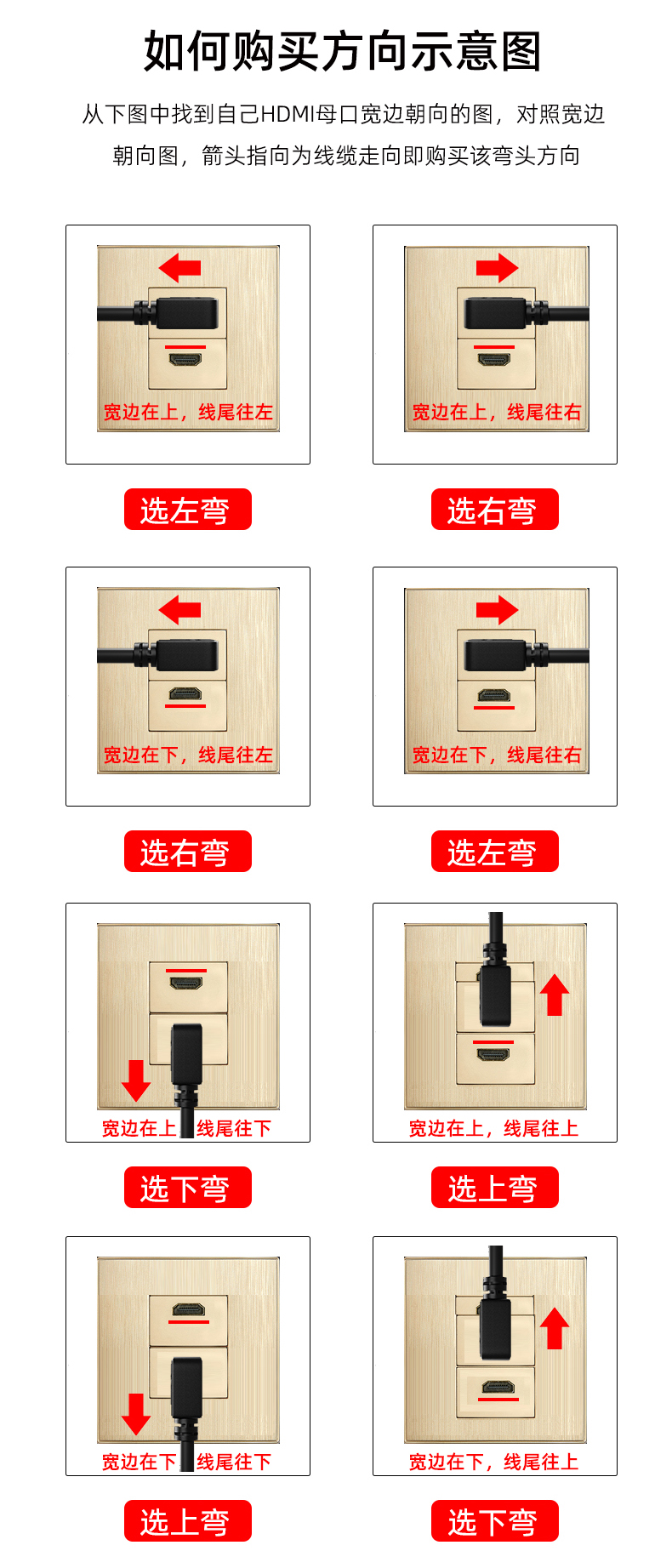 如何购买方向示意图

从下图中找到自己HDMI母口宽边朝向的图，对照宽边朝向图，箭头指向为线缆走向即购买该弯头方向

宽边在上，线尾往左

选左弯

宽边在上，线尾往右

选右弯

宽边在下，线尾往左

选右弯

宽边在下，线尾往右

选左弯

宽边在上 线尾往下

选下弯

宽边在上，线尾往上

选上弯

宽边在下 线尾往下

选上弯

宽边在下，线尾往上

选下弯