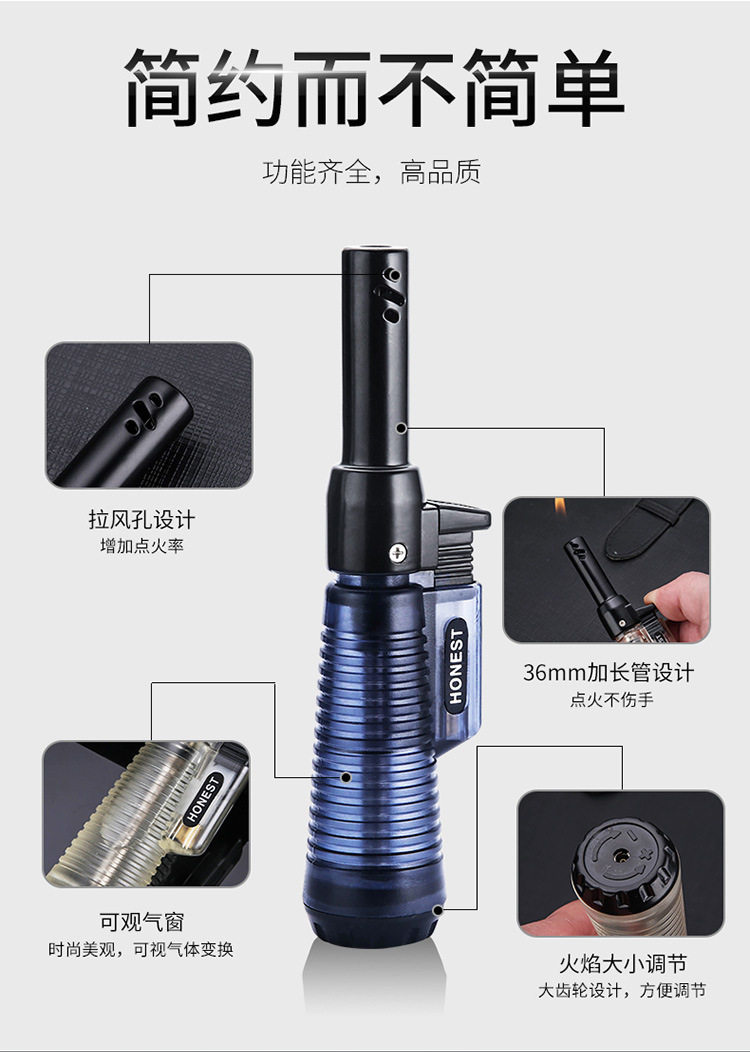 简约而不简单

功能齐全，高品质

拉风孔设计
增加点火率

HONEST

36mm加长管设计
点火不伤手

HONEST

可观气窗
时尚美观，可视气体变换

火焰大小调节
大齿轮设计，方便调节