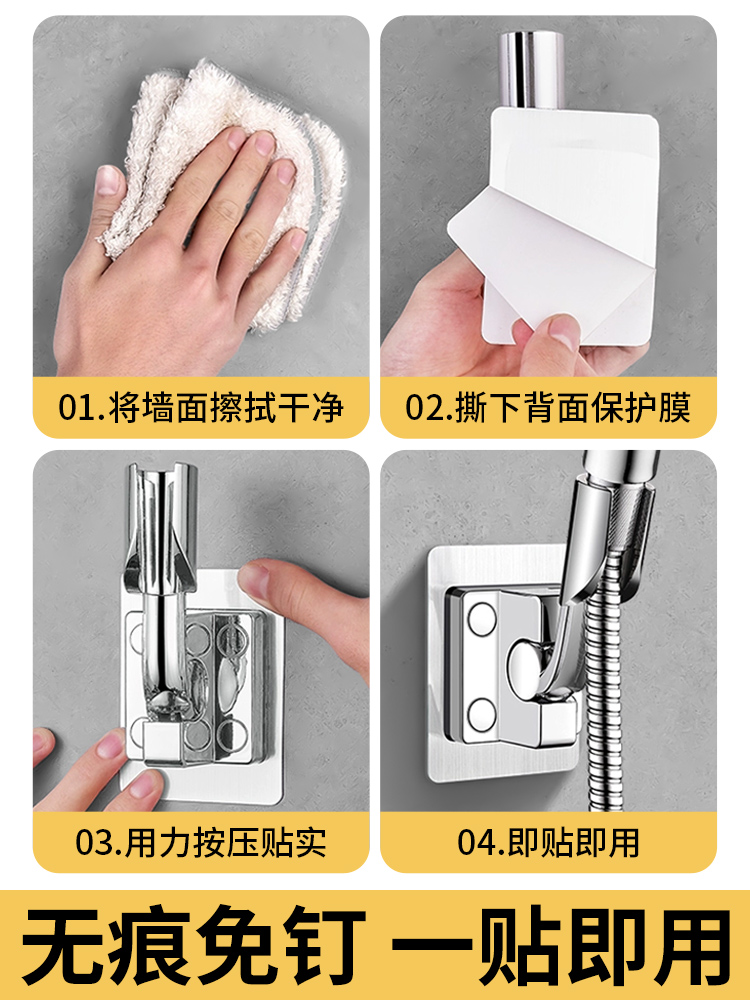 01.将墙面擦拭干净

02.撕下背面保护膜

03.用力按压贴实

04.即贴即用

无痕免钉 一贴即用