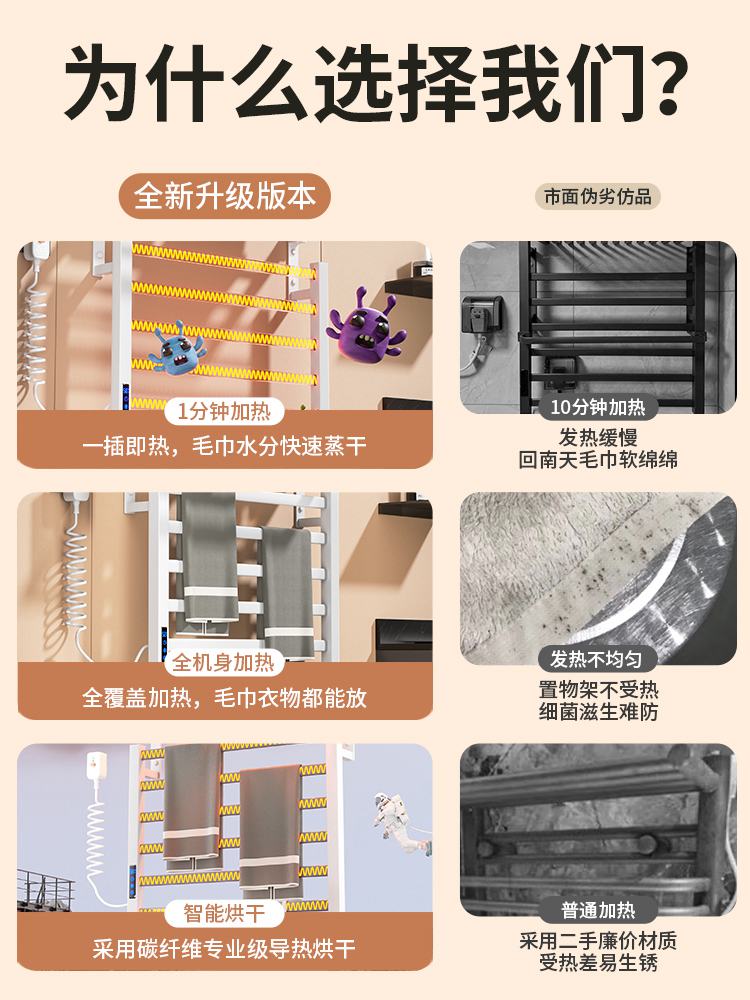 为什么选择我们?

全新升级版本

1分钟加热
一插即热，毛巾水分快速蒸干

全机身加热
全覆盖加热，毛巾衣物都能放

智能烘干
采用碳纤维专业级导热烘干

市面伪劣仿品

10分钟加热
发热缓慢
回南天毛巾软绵绵

发热不均匀
置物架不受热
细菌滋生难防

普通加热
采用二手廉价材质
受热差易生锈