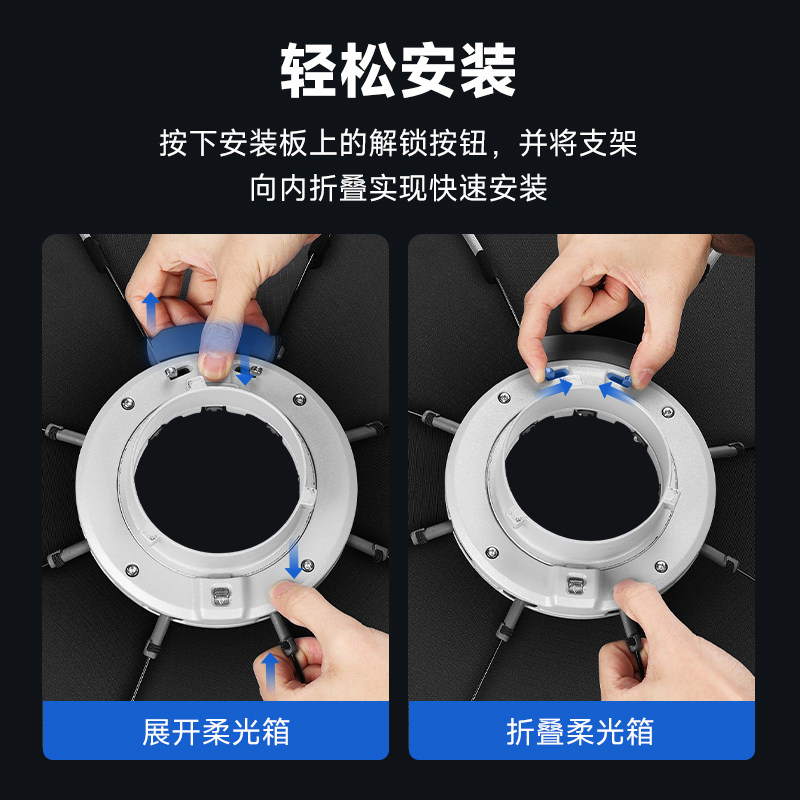 轻松安装

按下安装板上的解锁按钮，并将支架向内折叠实现快速安装

展开柔光箱

折叠柔光箱