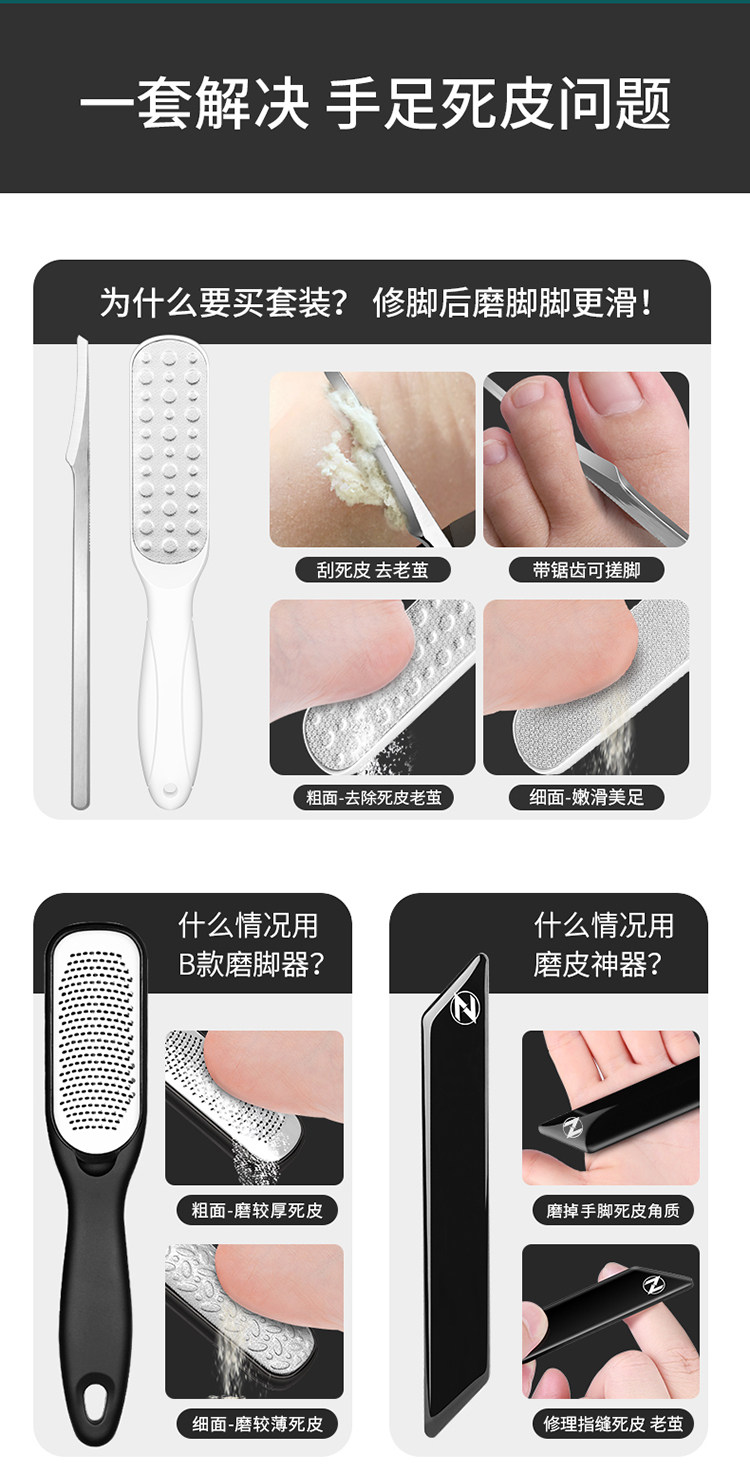 一套解决 手足死皮问题

为什么要买套装？ 修脚后磨脚脚更滑！

刮死皮 去老茧

带锯齿可搓脚

粗面-去除死皮老茧

细面-嫩滑美足

什么情况用 B款磨脚器？

粗面-磨较厚死皮

细面-磨较薄死皮

什么情况用 磨皮神器？

磨掉手脚死皮角质

修理指缝死皮 老茧