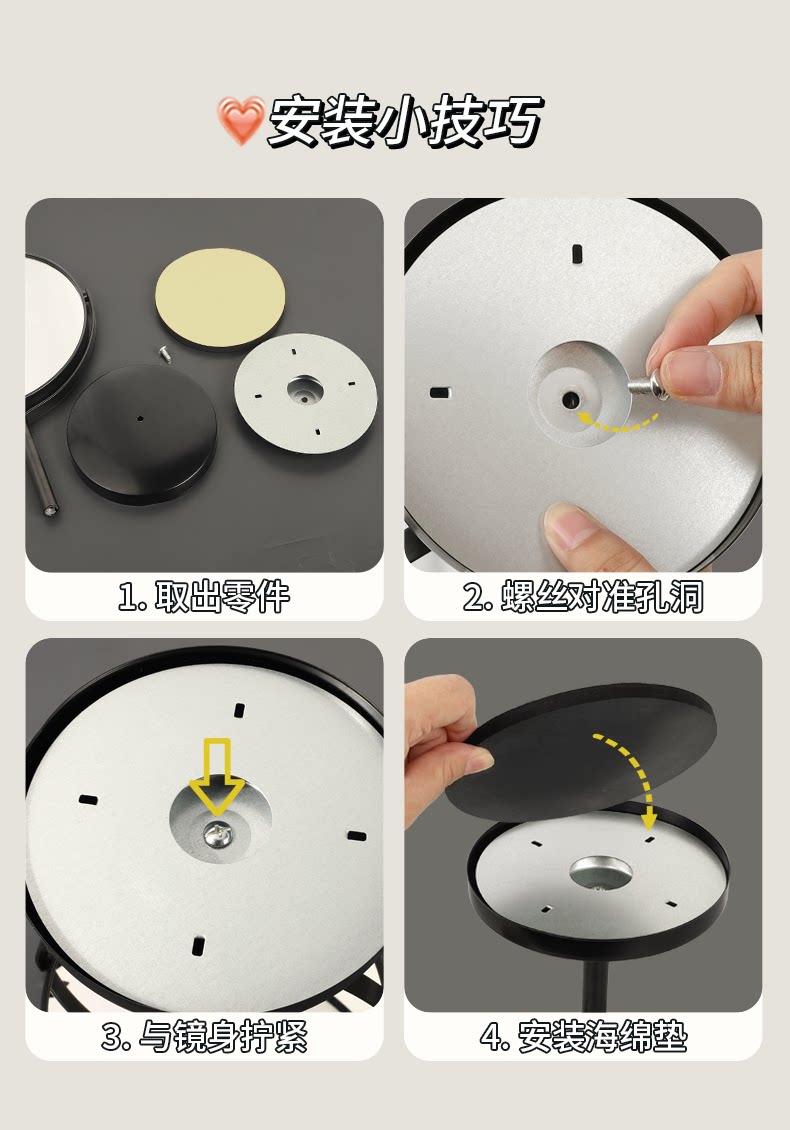 安装小技巧

1. 取出零件

2. 螺丝对准孔洞

3. 与镜身拧紧

4. 安装海绵垫