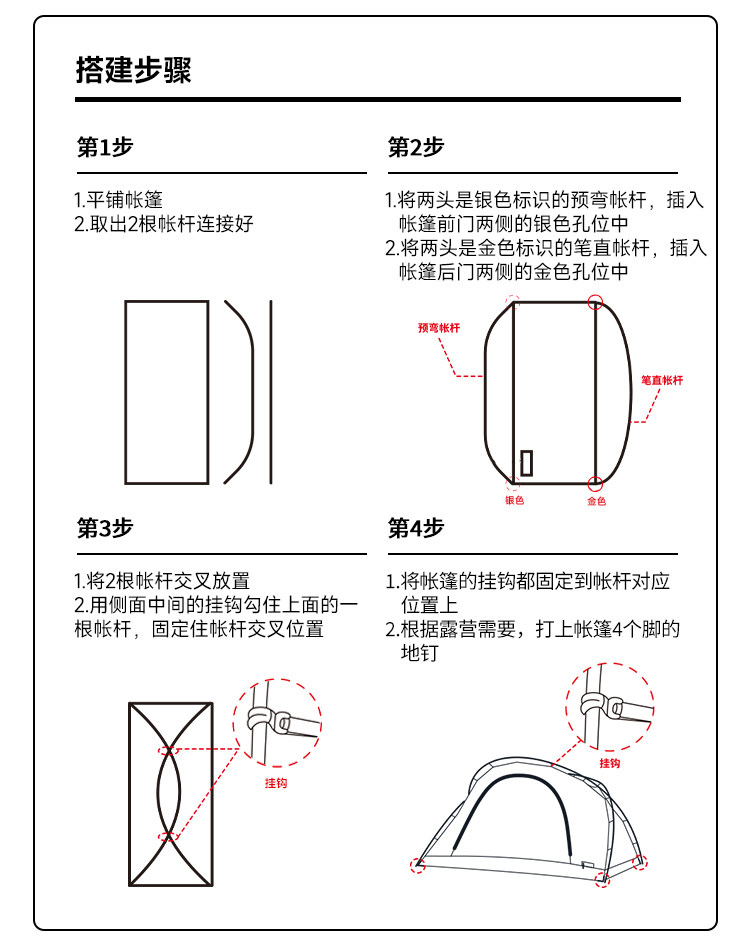 搭建步骤

第1步

1.平铺帐篷
2.取出2根帐杆连接好

第2步

1.将两头是银色标识的预弯帐杆，插入帐篷前门两侧的银色孔位中
2.将两头是金色标识的笔直帐杆，插入帐篷后门两侧的金色孔位中

预弯帐杆

笔直帐杆

银色

金色

第3步

1.将2根帐杆交叉放置
2.用侧面中间的挂钩勾住上面的一根帐杆，固定住帐杆交叉位置

挂钩

第4步

1.将帐篷的挂钩都固定到帐杆对应位置上
2.根据露营需要，打上帐篷4个脚的地钉

挂钩