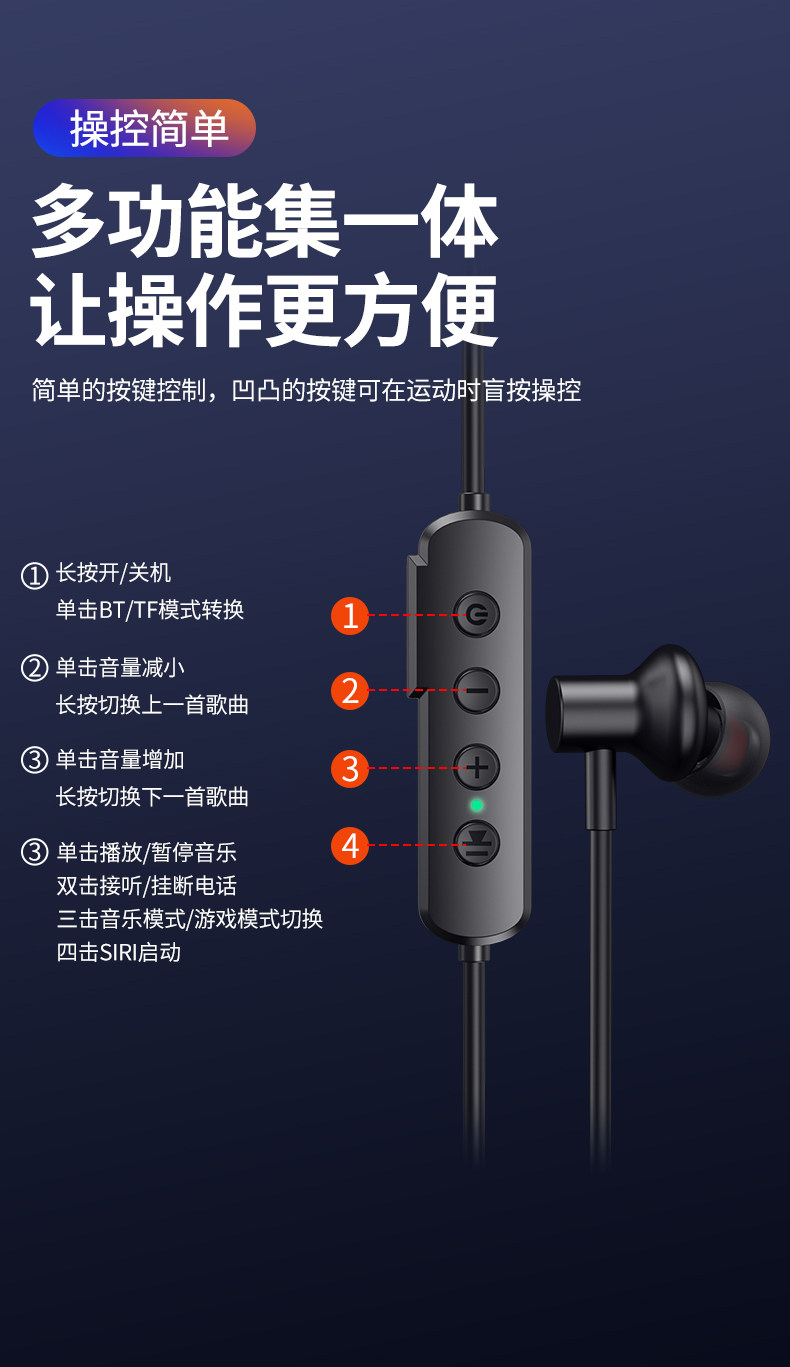 操控简单

多功能集一体
让操作更方便

简单的按键控制，凹凸的按键可在运动时盲按操控

① 长按开/关机
单击BT/TF模式转换

② 单击音量减小
长按切换上一首歌曲

③ 单击音量增加
长按切换下一首歌曲

③ 单击播放/暂停音乐
双击接听/挂断电话
三击音乐模式/游戏模式切换
四击SIRI启动

1
2
3
4