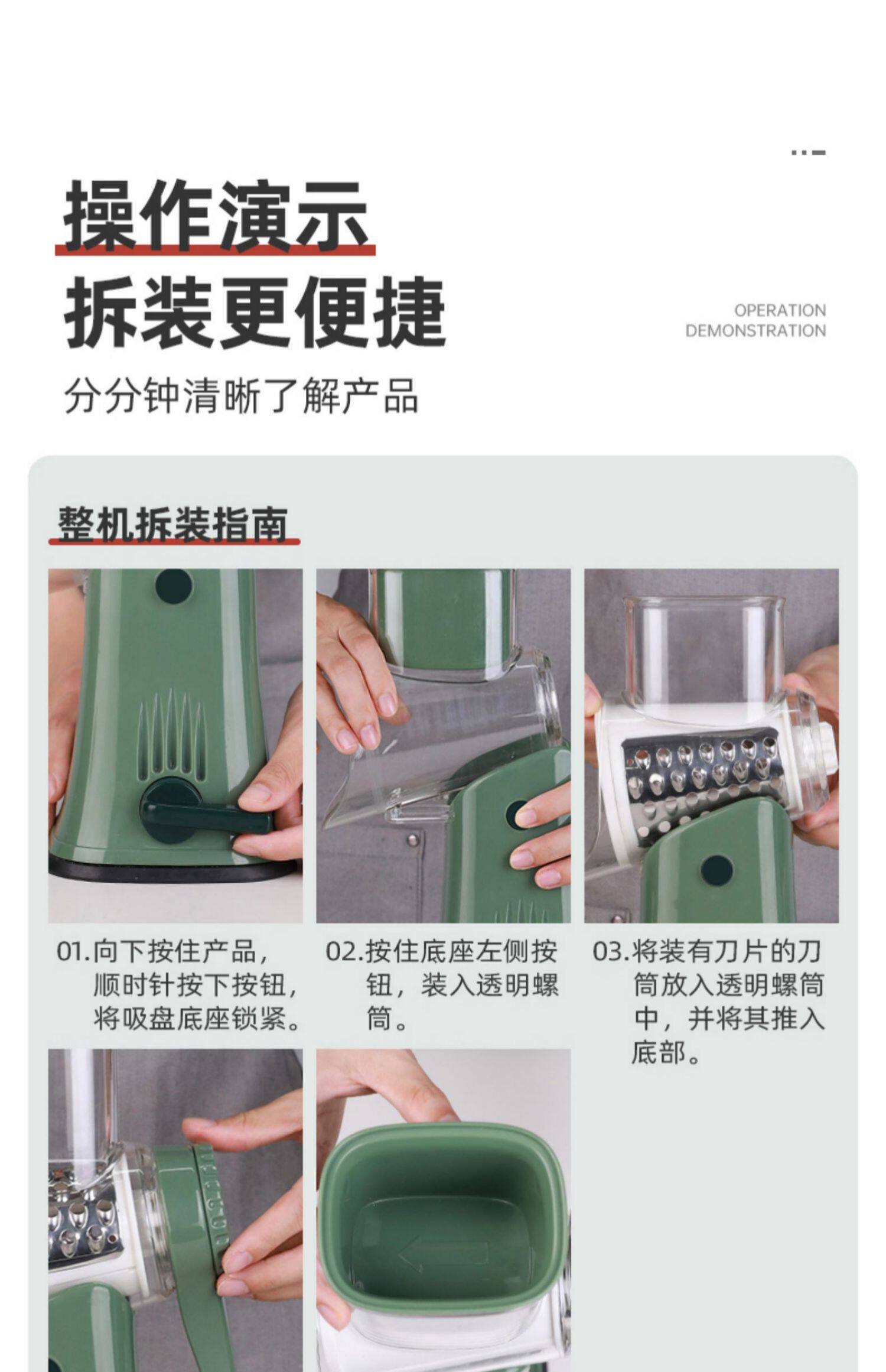 操作演示
拆装更便捷

OPERATION DEMONSTRATION

分分钟清晰了解产品

整机拆装指南

01.向下按住产品，顺时针按下按钮，将吸盘底座锁紧。

02.按住底座左侧按钮，装入透明螺筒。

03.将装有刀片的刀筒放入透明螺筒中，并将其推入底部。