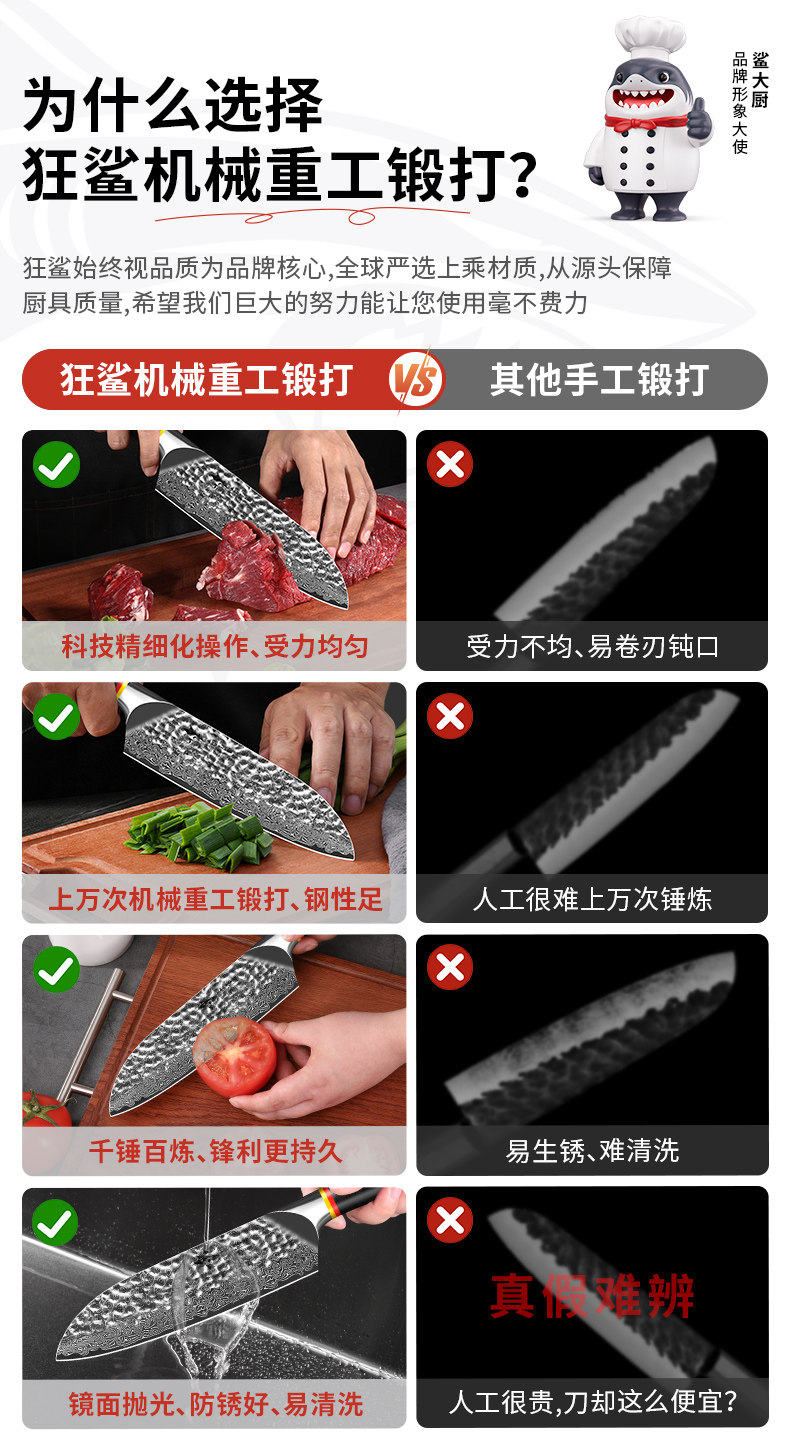 为什么选择
狂鲨机械重工锻打?

鲨大厨
品牌形象大使

狂鲨始终视品质为品牌核心,全球严选上乘材质,从源头保障厨具质量,希望我们巨大的努力能让您使用毫不费力

狂鲨机械重工锻打
VS
其他手工锻打

科技精细化操作、受力均匀
受力不均、易卷刃钝口

上万次机械重工锻打、钢性足
人工很难上万次锤炼

千锤百炼、锋利更持久
易生锈、难清洗

镜面抛光、防锈好、易清洗
真假难辨
人工很贵,刀却这么便宜?