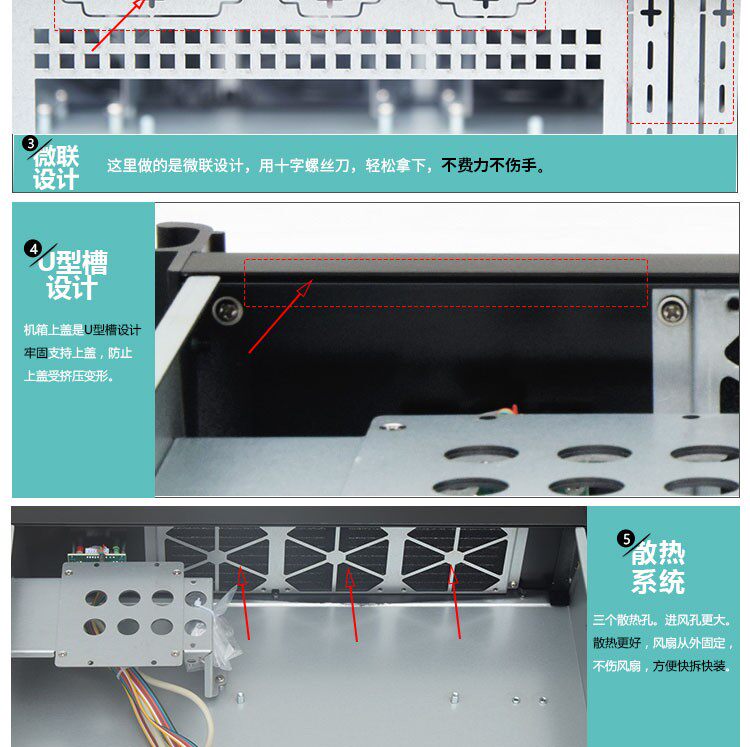 3 微联设计

这里做的是微联设计，用十字螺丝刀，轻松拿下，不费力不伤手。

4 U型槽设计

机箱上盖是U型槽设计牢固支持上盖，防止上盖受挤压变形。

5 散热系统

三个散热孔。进风孔更大。散热更好，风扇从外固定，不伤风扇，方便快拆快装。