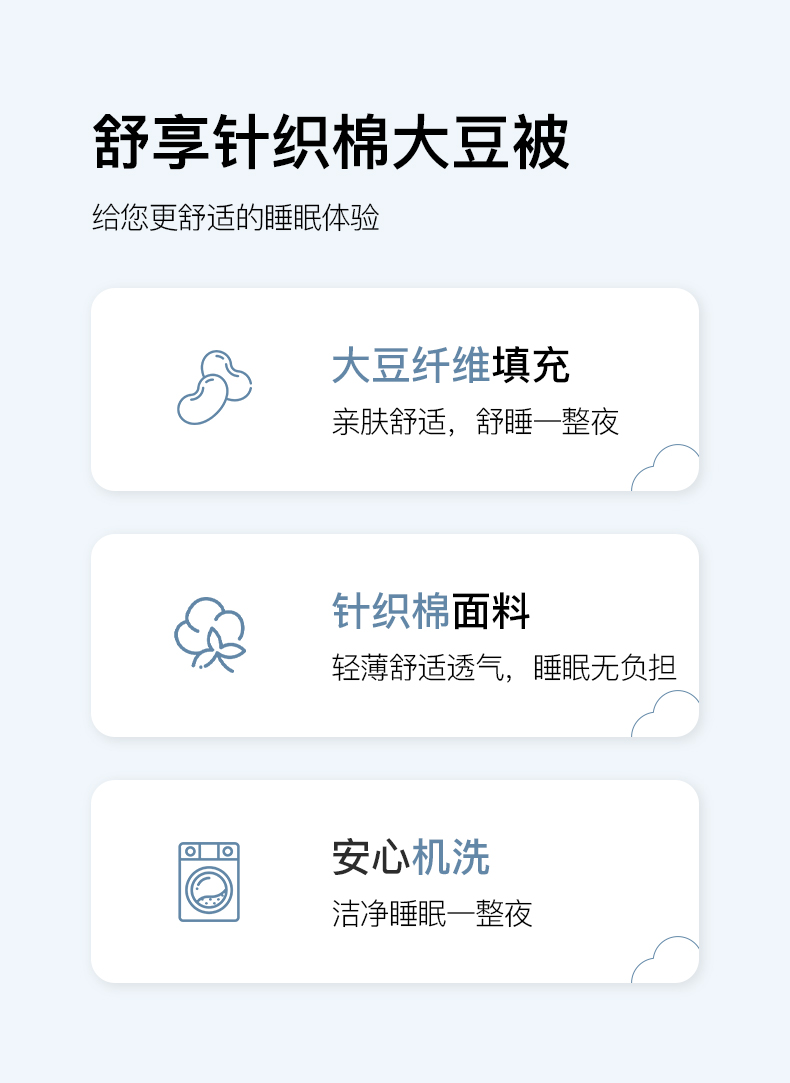 舒享针织棉大豆被

给您更舒适的睡眠体验

大豆纤维填充

亲肤舒适，舒睡一整夜

针织棉面料

轻薄舒适透气，睡眠无负担

安心机洗

洁净睡眠一整夜