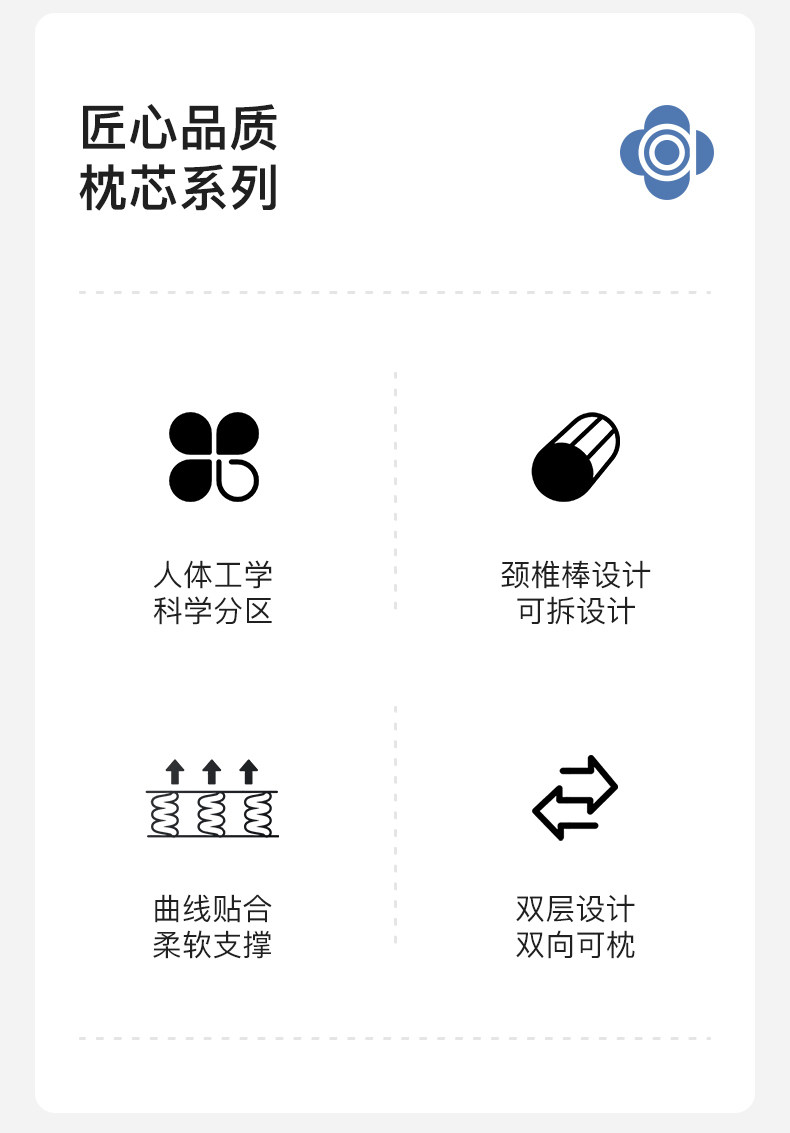 匠心品质
枕芯系列

人体工学
科学分区

颈椎棒设计
可拆设计

曲线贴合
柔软支撑

双层设计
双向可枕