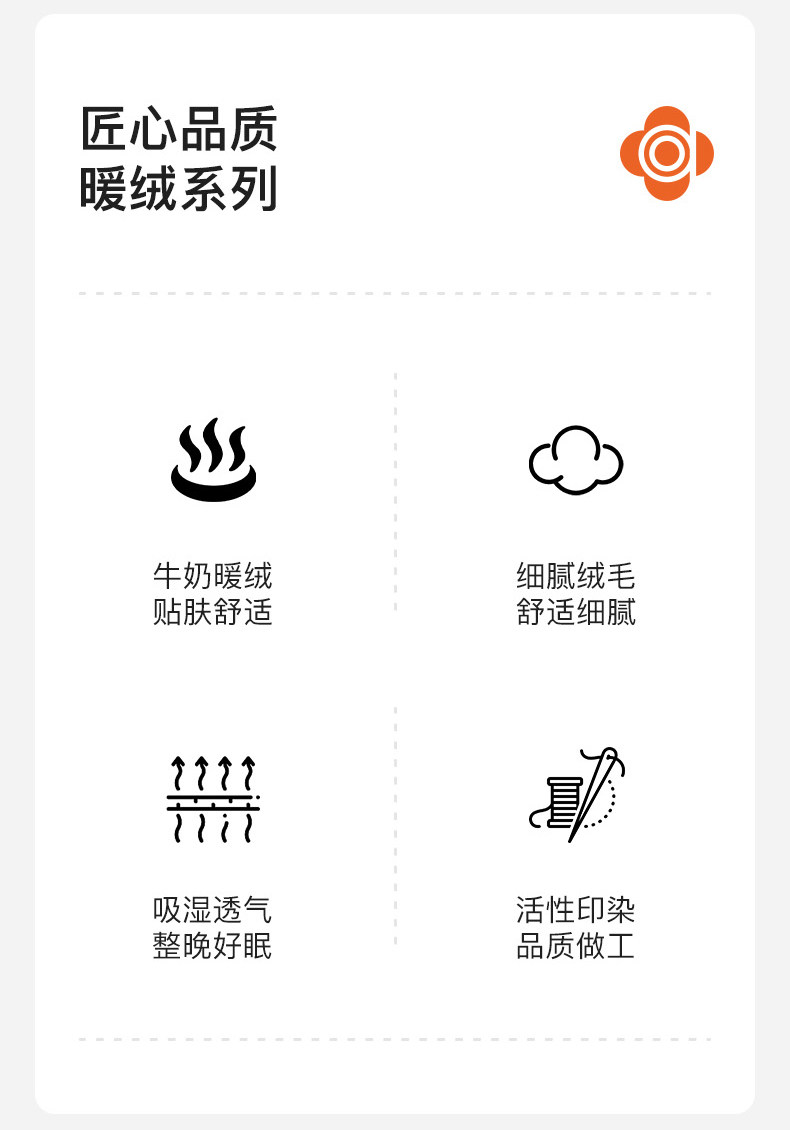 匠心品质
暖绒系列

牛奶暖绒
贴肤舒适

细腻绒毛
舒适细腻

吸湿透气
整晚好眠

活性印染
品质做工