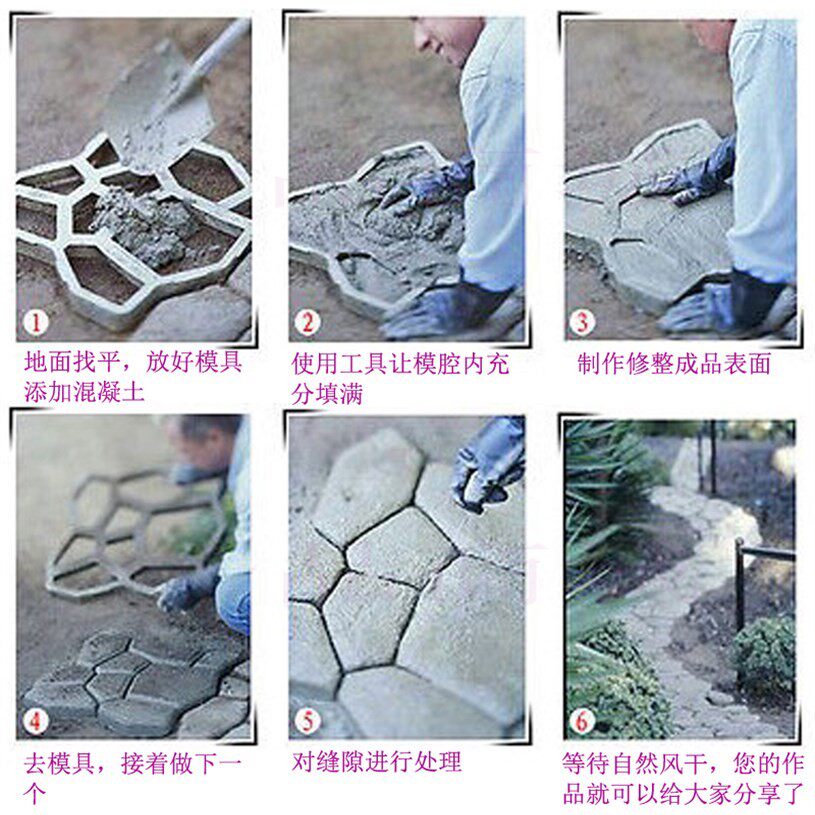 1
地面找平，放好模具添加混凝土

2
使用工具让模腔内充分填满

3
制作修整成品表面

4
去模具，接着做下一个

5
对缝隙进行处理

6
等待自然风干，您的作品就可以给大家分享了