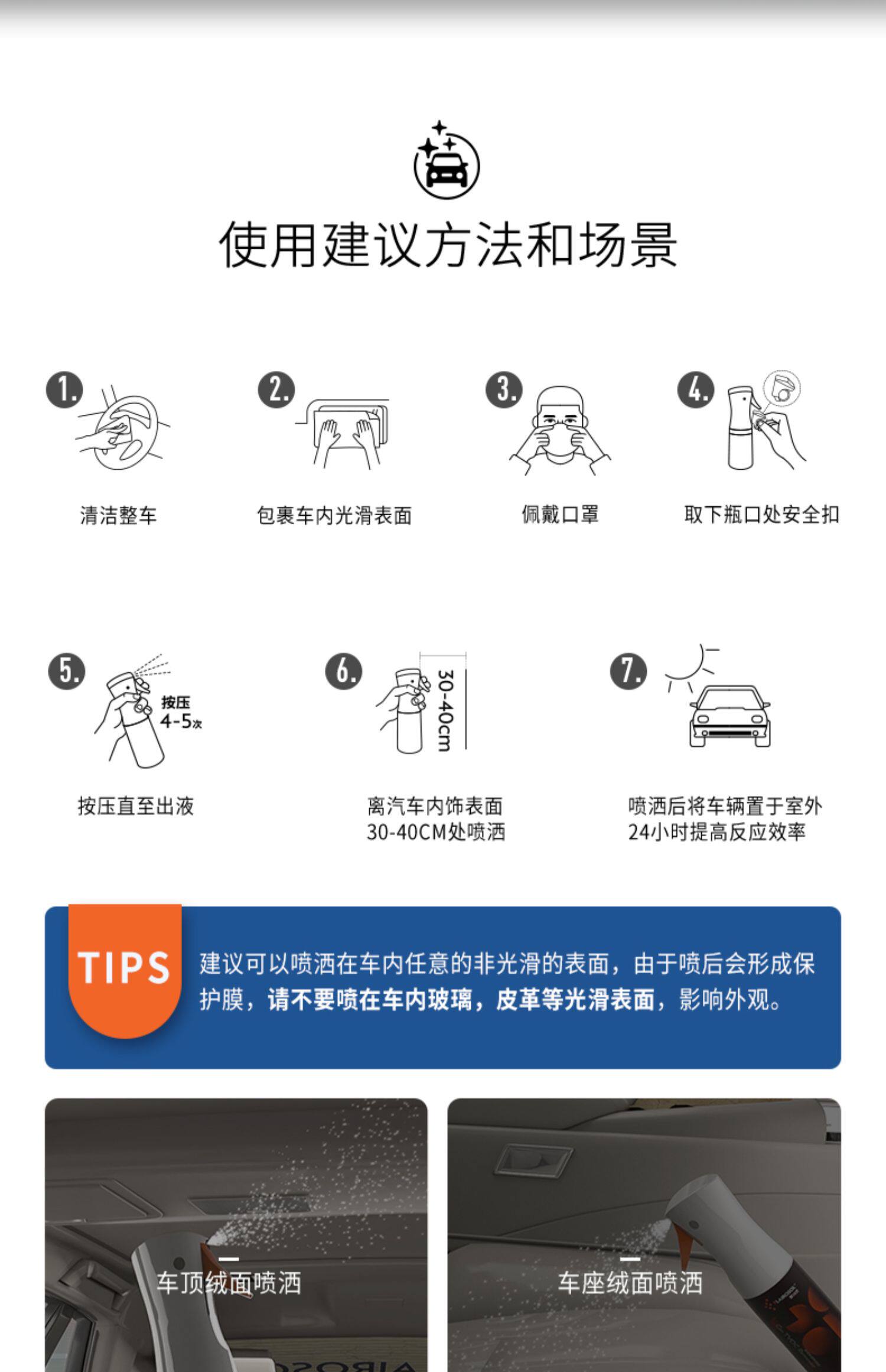 使用建议方法和场景

1. 清洁整车

2. 包裹车内光滑表面

3. 佩戴口罩

4. 取下瓶口处安全扣

5. 按压 4-5次

按压直至出液

6. 30-40cm

离汽车内饰表面 30-40CM处喷洒

7.

喷洒后将车辆置于室外 24小时提高反应效率

TIPS

建议可以喷洒在车内任意的非光滑的表面，由于喷后会形成保护膜，请不要喷在车内玻璃，皮革等光滑表面，影响外观。

车顶绒面喷洒

车座绒面喷洒