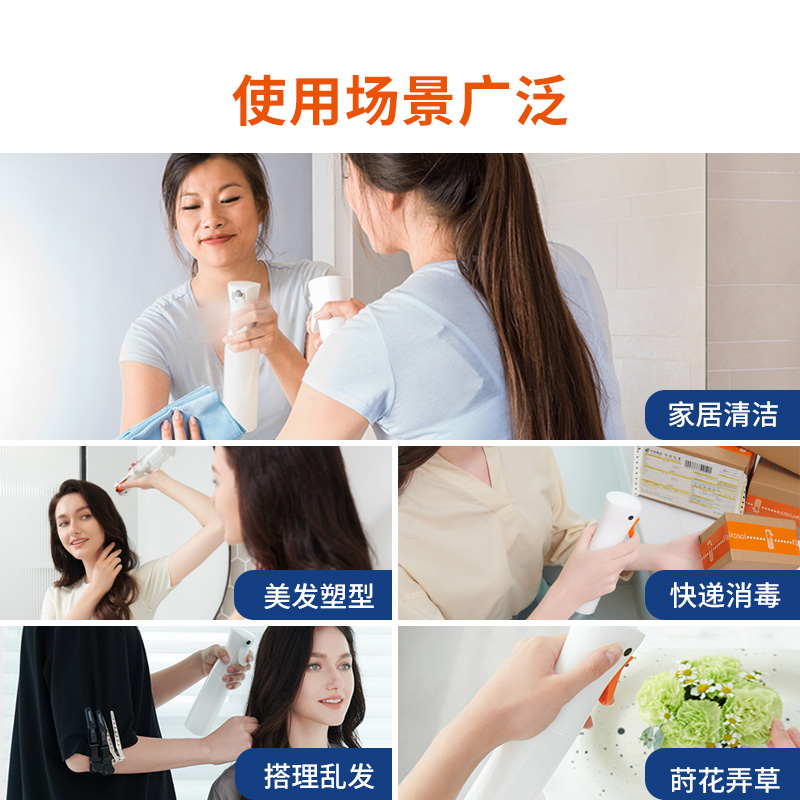 使用场景广泛

家居清洁

美发塑型

快递消毒

搭理乱发

莳花弄草