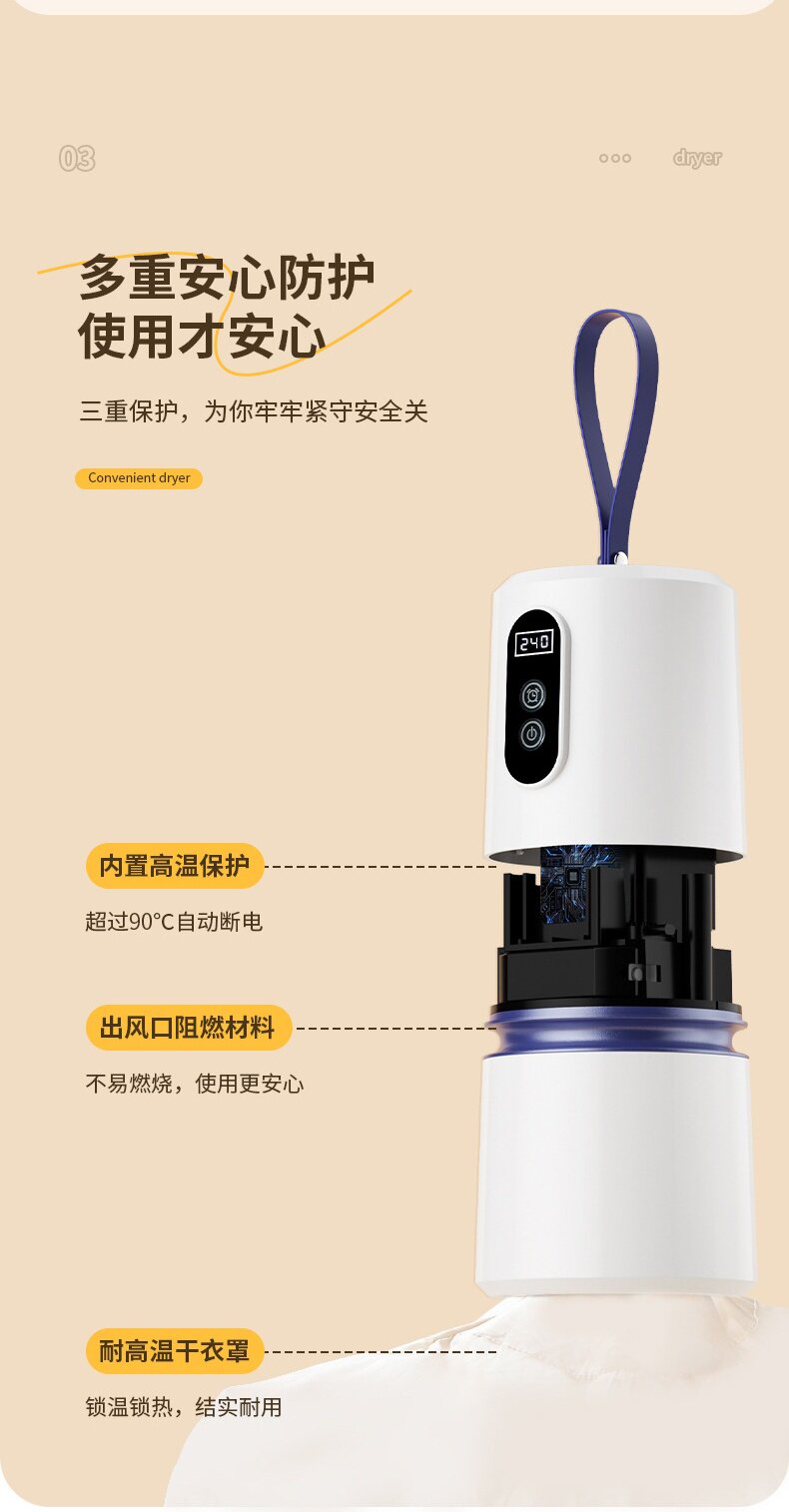 03

dryer

多重安心防护
使用才安心

三重保护，为你牢牢紧守安全关

Convenient dryer

240

内置高温保护

超过90°C自动断电

出风口阻燃材料

不易燃烧，使用更安心

耐高温干衣罩

锁温锁热，结实耐用