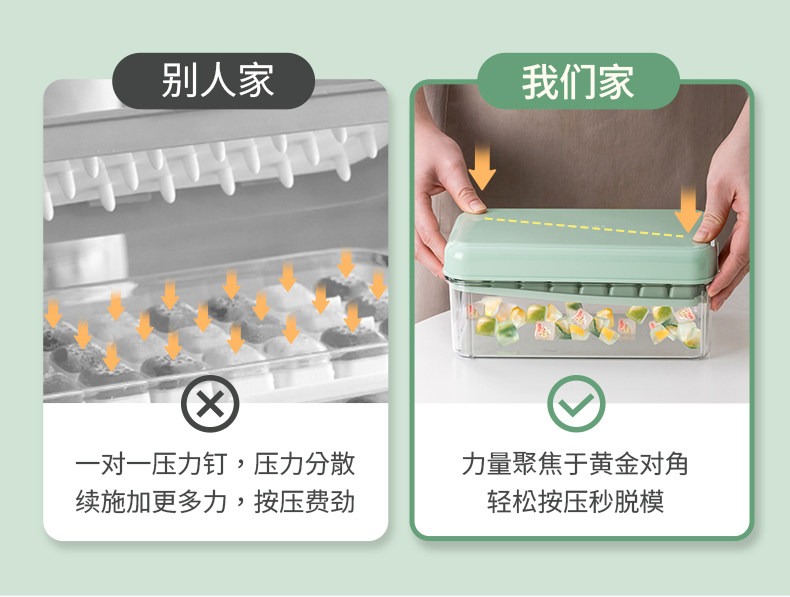 别人家

一对一压力钉，压力分散
续施加更多力，按压费劲

我们家

力量聚焦于黄金对角
轻松按压秒脱模