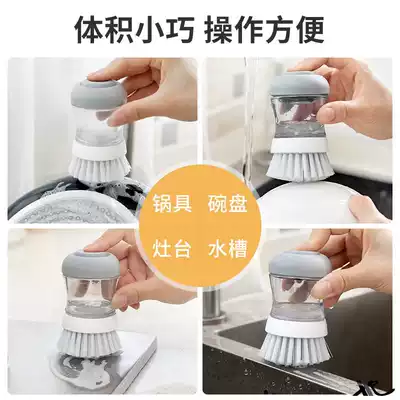 体积小巧 操作方便

锅具 碗盘

灶台 水槽